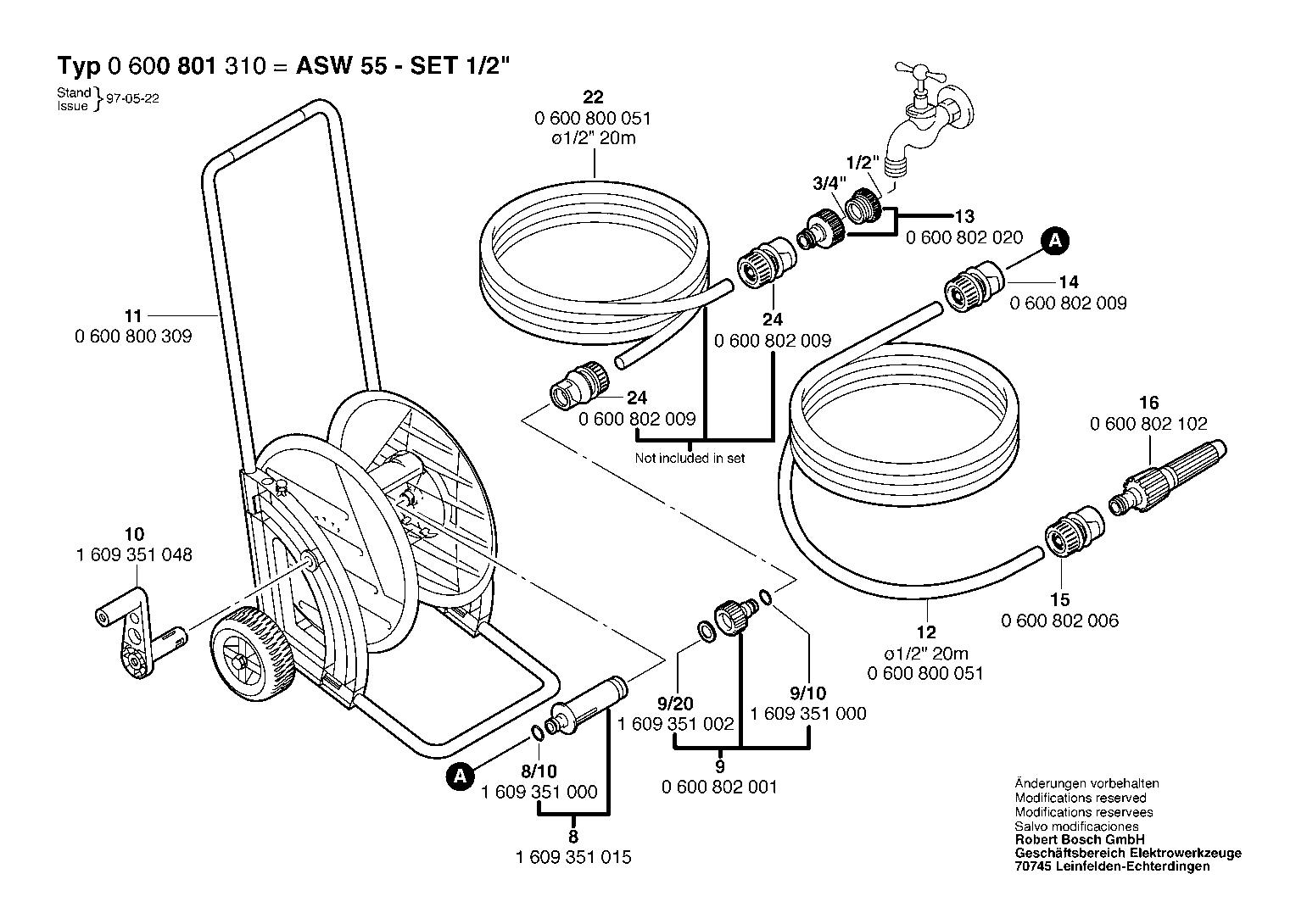 Typ 0 600 801 310 = ASW 55 - SET 1/2"

Stand
Issue } 97-05-22

22
0 600 800 051
ø1/2" 20m

1/2"
3/4"
13
0 600 802 020

A

14
0 600 802 009

11
0 600 800 309

24
0 600 802 009

24
0 600 802 009

Not included in set

16
0 600 802 102

10
1 609 351 048

15
0 600 802 006

12
ø1/2" 20m
0 600 800 051

9/20
1 609 351 002

9/10
1 609 351 000

9
0 600 802 001

A

8/10
1 609 351 000

8
1 609 351 015

Änderungen vorbehalten
Modifications reserved
Modifications reservees
Salvo modificaciones
Robert Bosch GmbH
Geschäftsbereich Elektrowerkzeuge
70745 Leinfelden-Echterdingen