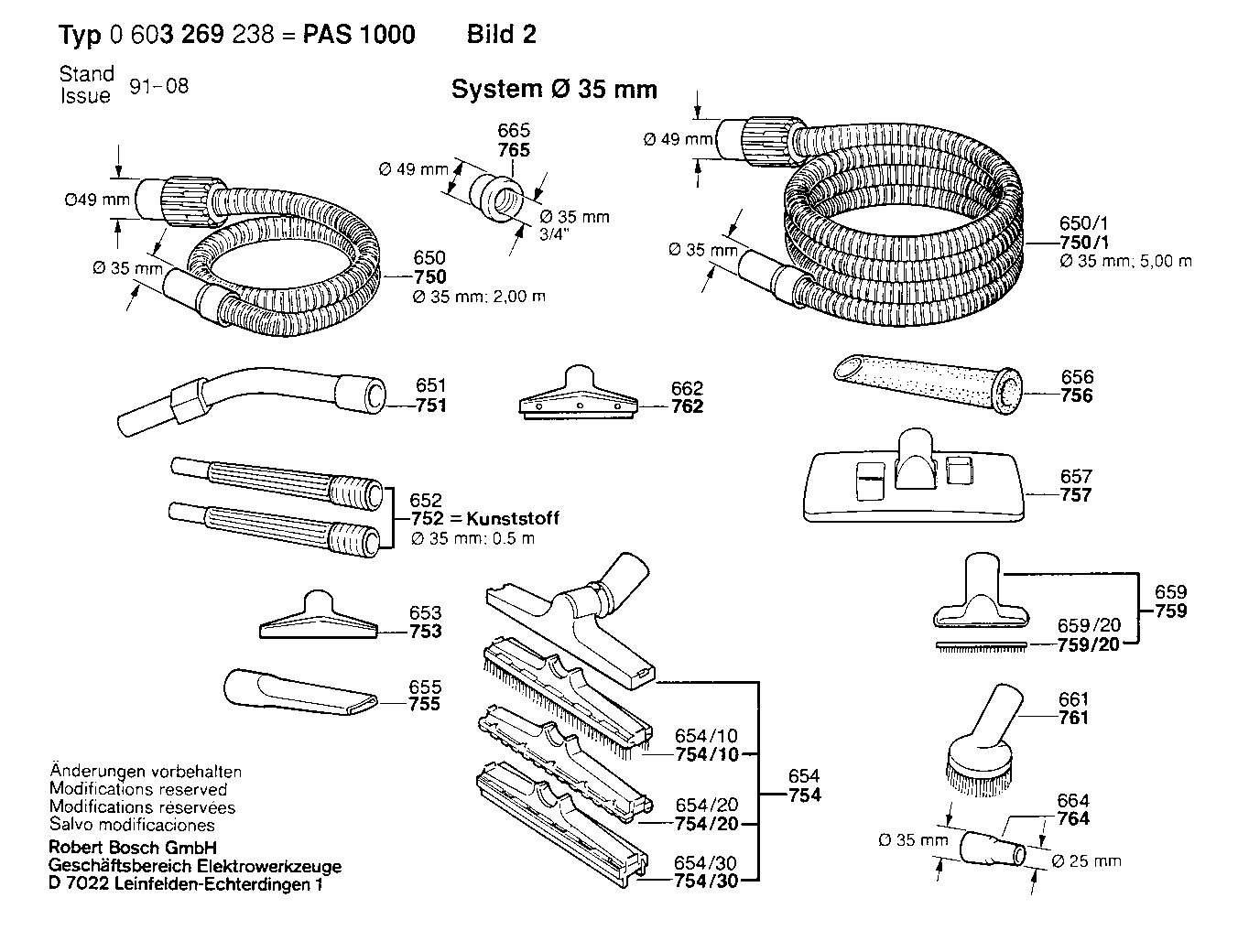 Typ 0 603 269 238 = PAS 1000 Bild 2

Stand
Issue 91-08

System Ø 35 mm

Ø49 mm
Ø 35 mm
650
750
Ø 35 mm; 2,00 m

665
765
Ø 49 mm
Ø 35 mm
3/4"

Ø 49 mm
Ø 35 mm
650/1
750/1
Ø 35 mm; 5,00 m

651
751

662
762

656
756

657
757

652
752 = Kunststoff
Ø 35 mm; 0.5 m

653
753

655
755

659
759
659/20
759/20

661
761

654/10
754/10
654
754
654/20
754/20
654/30
754/30

664
764
Ø 35 mm
Ø 25 mm

Änderungen vorbehalten
Modifications reserved
Modifications réservées
Salvo modificaciones
Robert Bosch GmbH
Geschäftsbereich Elektrowerkzeuge
D 7022 Leinfelden-Echterdingen 1