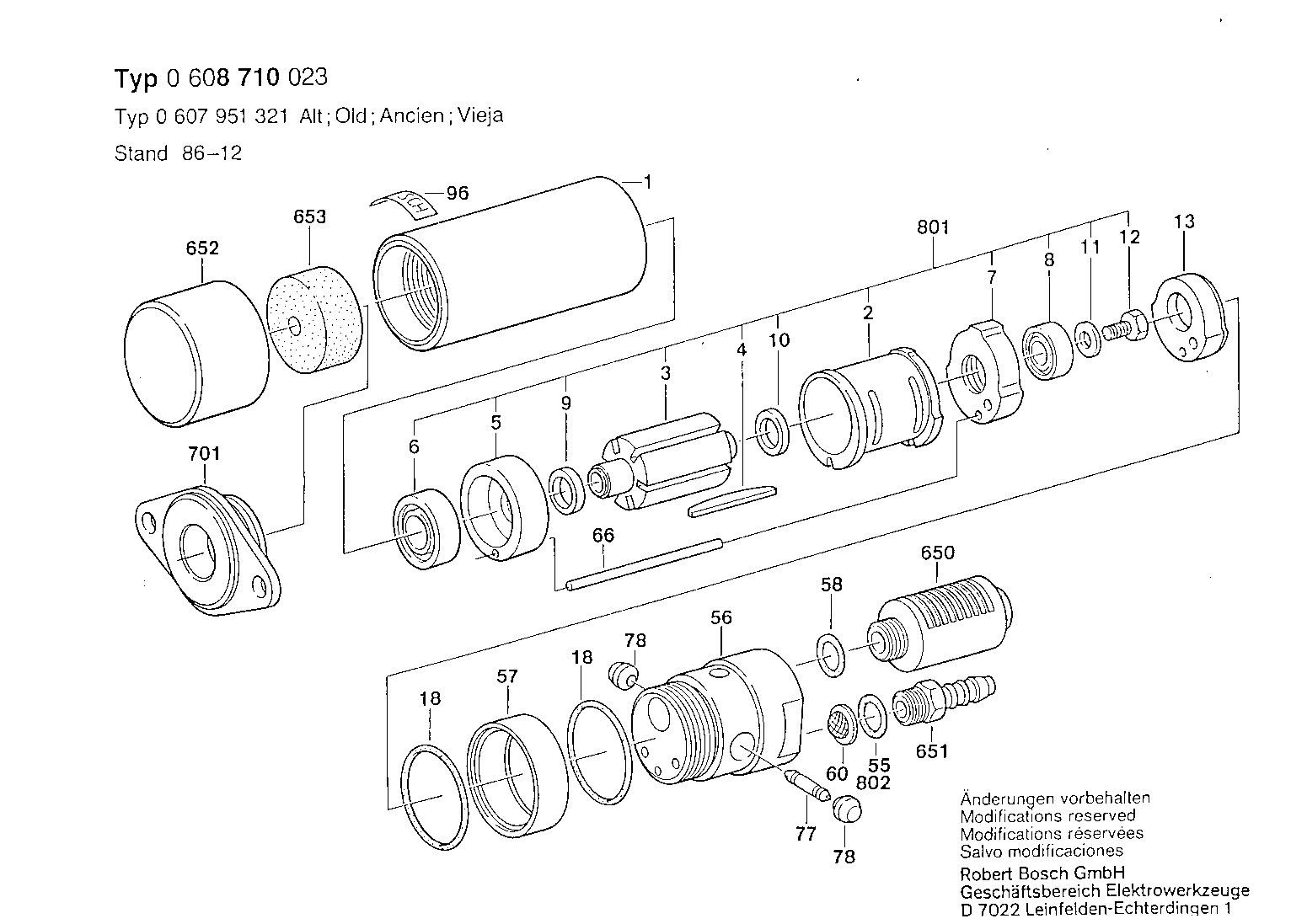 Typ 0 608 710 023

Typ 0 607 951 321 Alt; Old; Ancien; Vieja

Stand 86–12

96
1
653
652
801
13
12
11
8
7
2
10
4
3
9
5
6
701
66
650
58
56
78
18
57
18
60
55
802
651
77
78

Änderungen vorbehalten
Modifications reserved
Modifications réservées
Salvo modificaciones
Robert Bosch GmbH
Geschäftsbereich Elektrowerkzeuge
D 7022 Leinfelden-Echterdingen 1