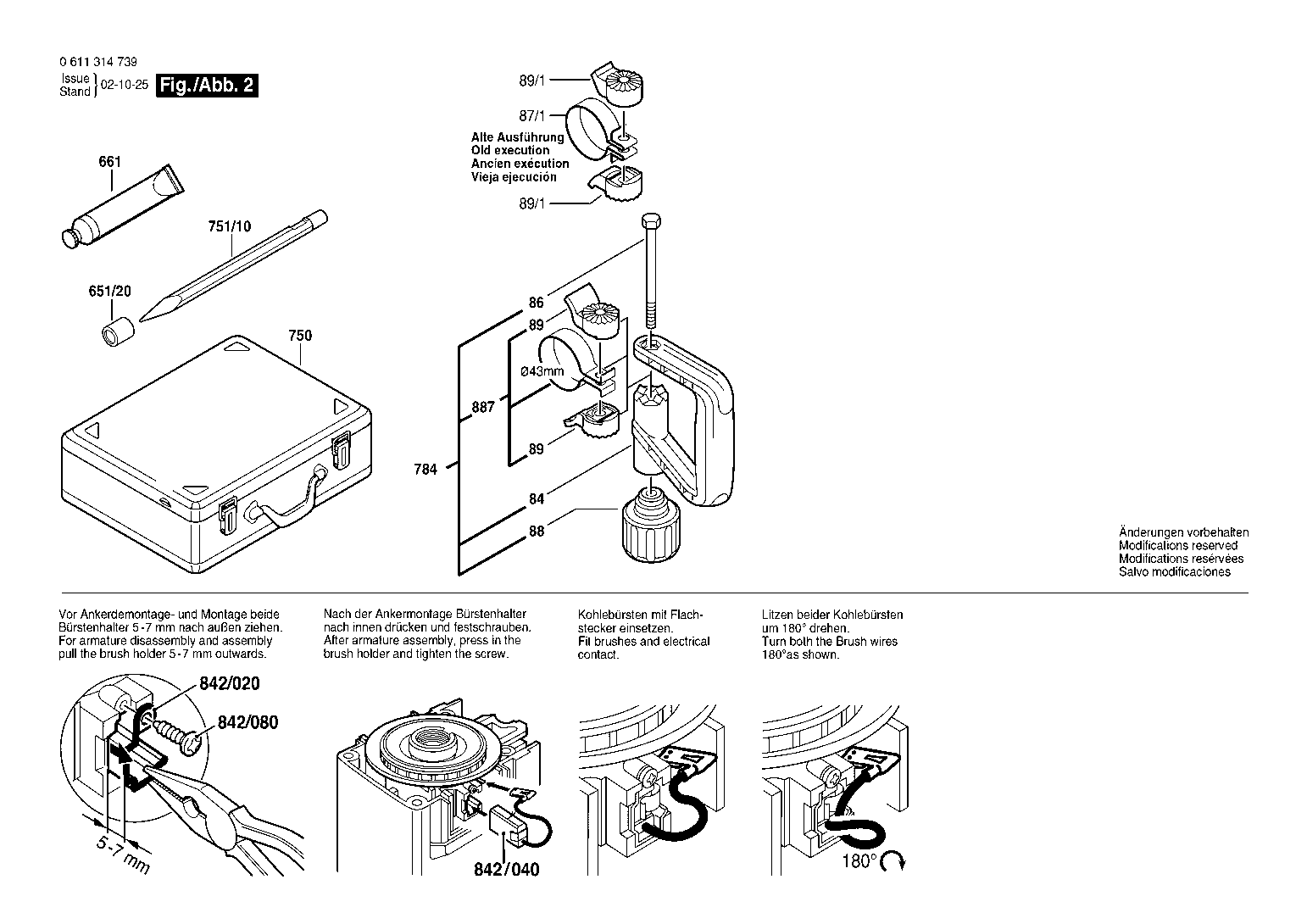 0 611 314 739
Issue
Stand } 02-10-25 Fig./Abb. 2

661

751/10

651/20

750

89/1

87/1

Alte Ausführung
Old execution
Ancien exécution
Vieja ejecución

89/1

86

89

Ø43mm

887

89

784

84

88

Änderungen vorbehalten
Modifications reserved
Modifications reservées
Salvo modificaciones

Vor Ankerdemontage- und Montage beide Bürstenhalter 5-7 mm nach außen ziehen.
For armature disassembly and assembly pull the brush holder 5-7 mm outwards.

842/020

842/080

5-7 mm

Nach der Ankermontage Bürstenhalter nach innen drücken und festschrauben.
After armature assembly, press in the brush holder and tighten the screw.

842/040

Kohlebürsten mit Flachstecker einsetzen.
Fit brushes and electrical contact.

Litzen beider Kohlebürsten um 180° drehen.
Turn both the Brush wires 180°as shown.

180°