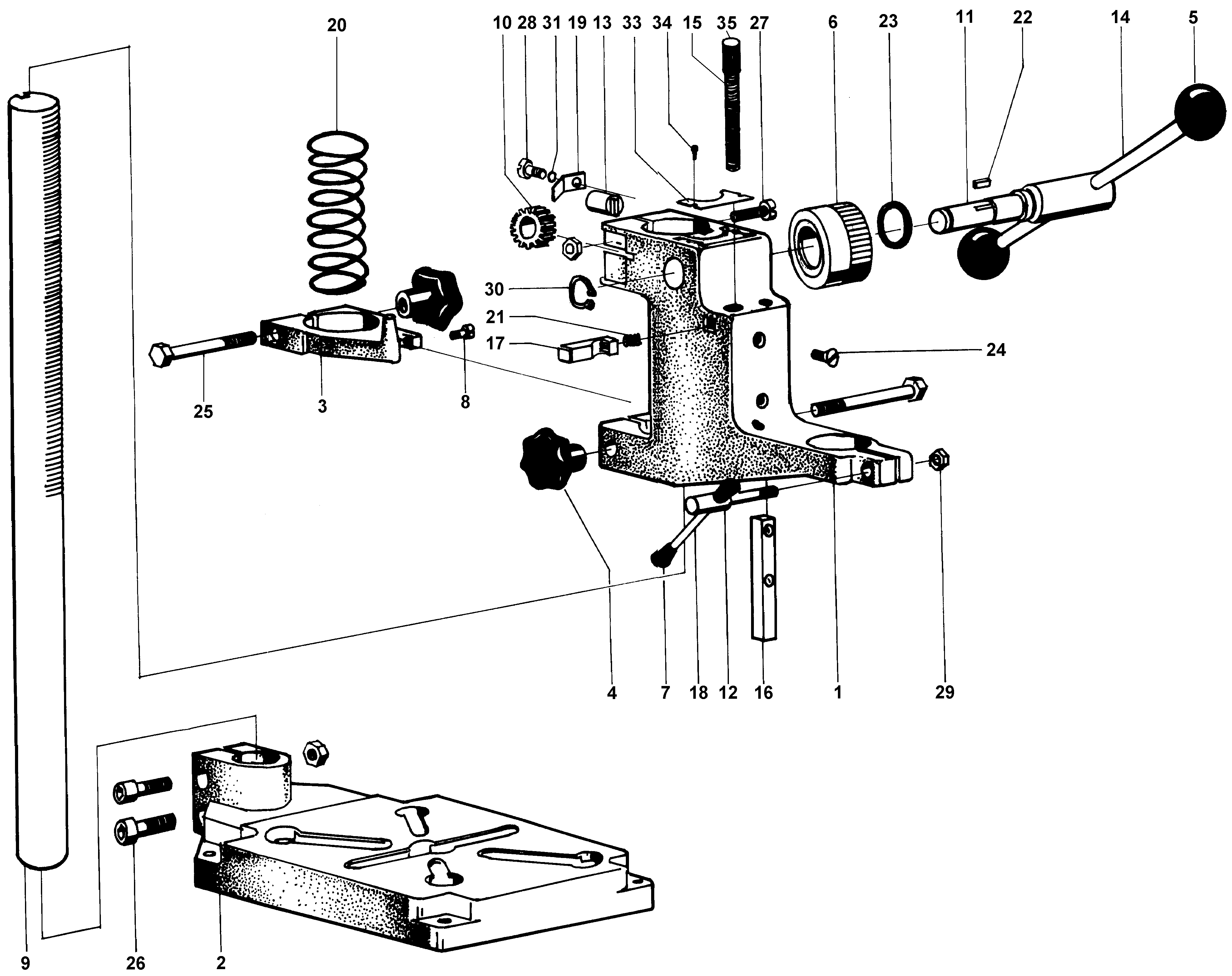 20
10 28 31 19 13 33 34 15 35 27
6
23
11
22
14
5
30
21
17
24
25
3
8
4
7
18
12
16
1
29
9
26
2