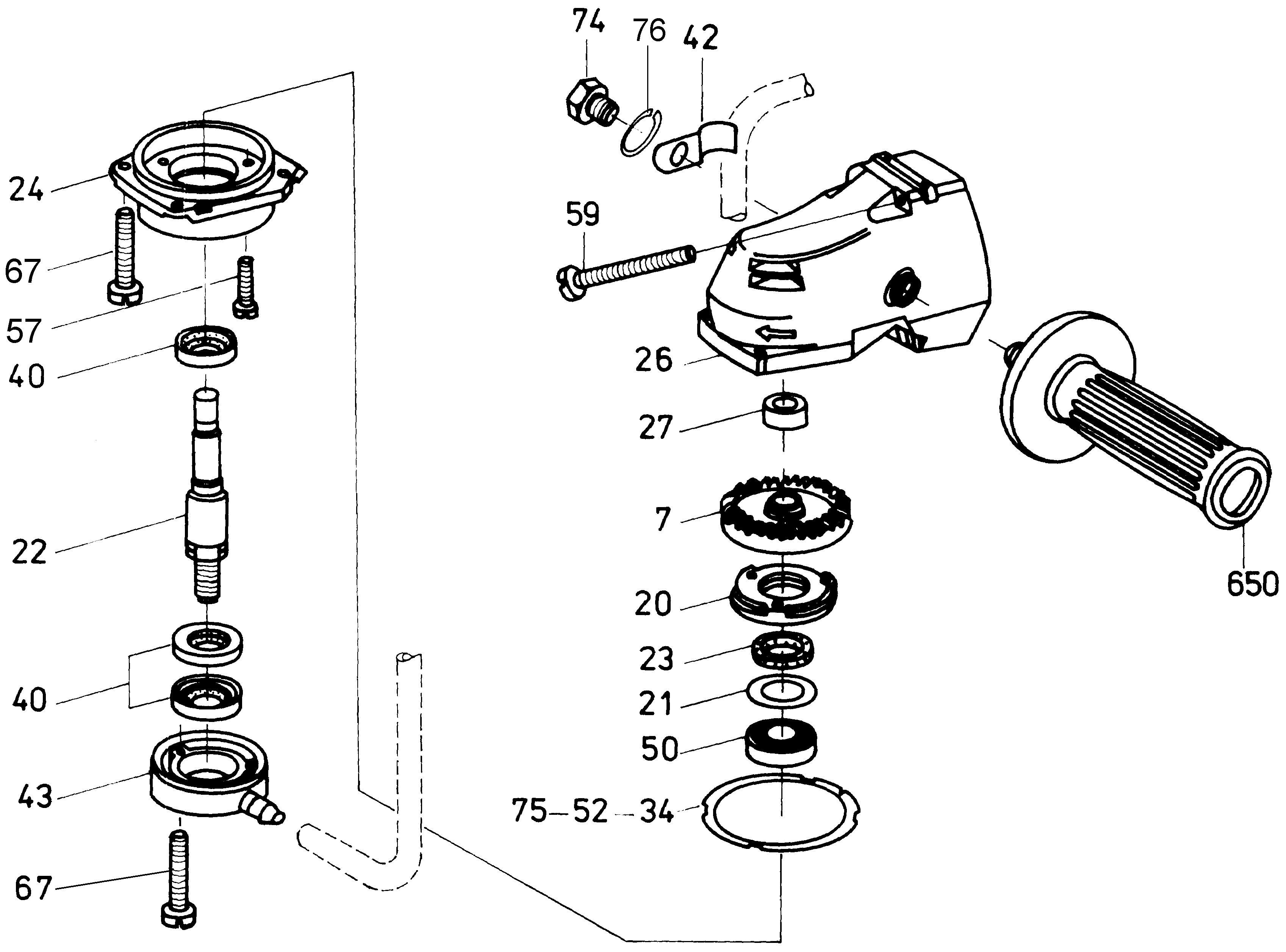 74
76
42
24
59
67
57
40
26
27
7
22
650
20
23
40
21
50
43
75–52–34
67