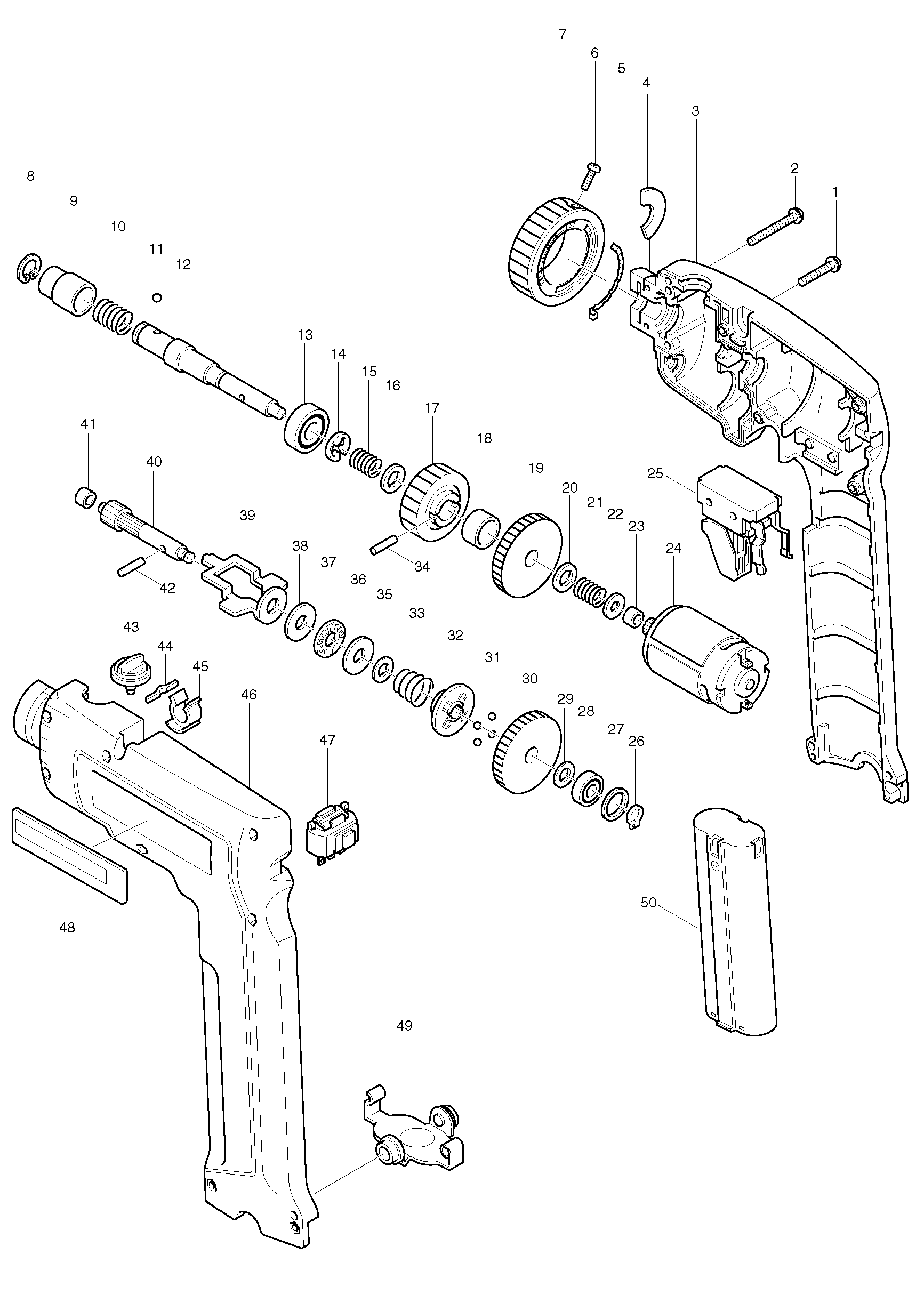 7
6
5
4
3
2
1
8
9
10
11
12
13
14
15
16
17
18
19
20
21
22
23
24
25
41
40
39
38
37
36
35
34
33
32
31
30
29
28
27
26
42
43
44
45
46
47
48
49
50