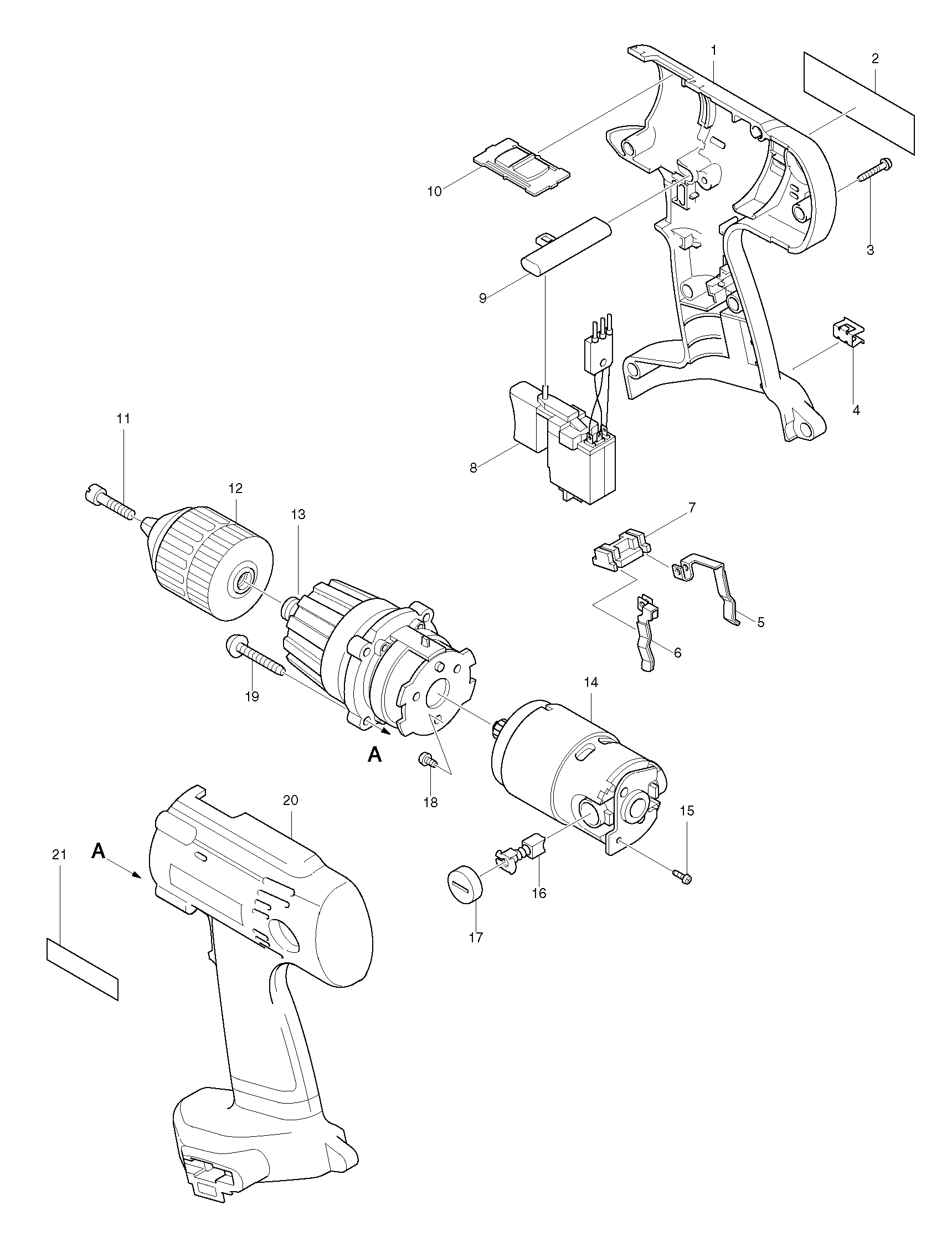 1
2
10
3
9
4
11
8
12
13
7
5
6
19
14
A
18
20
15
21
A
16
17