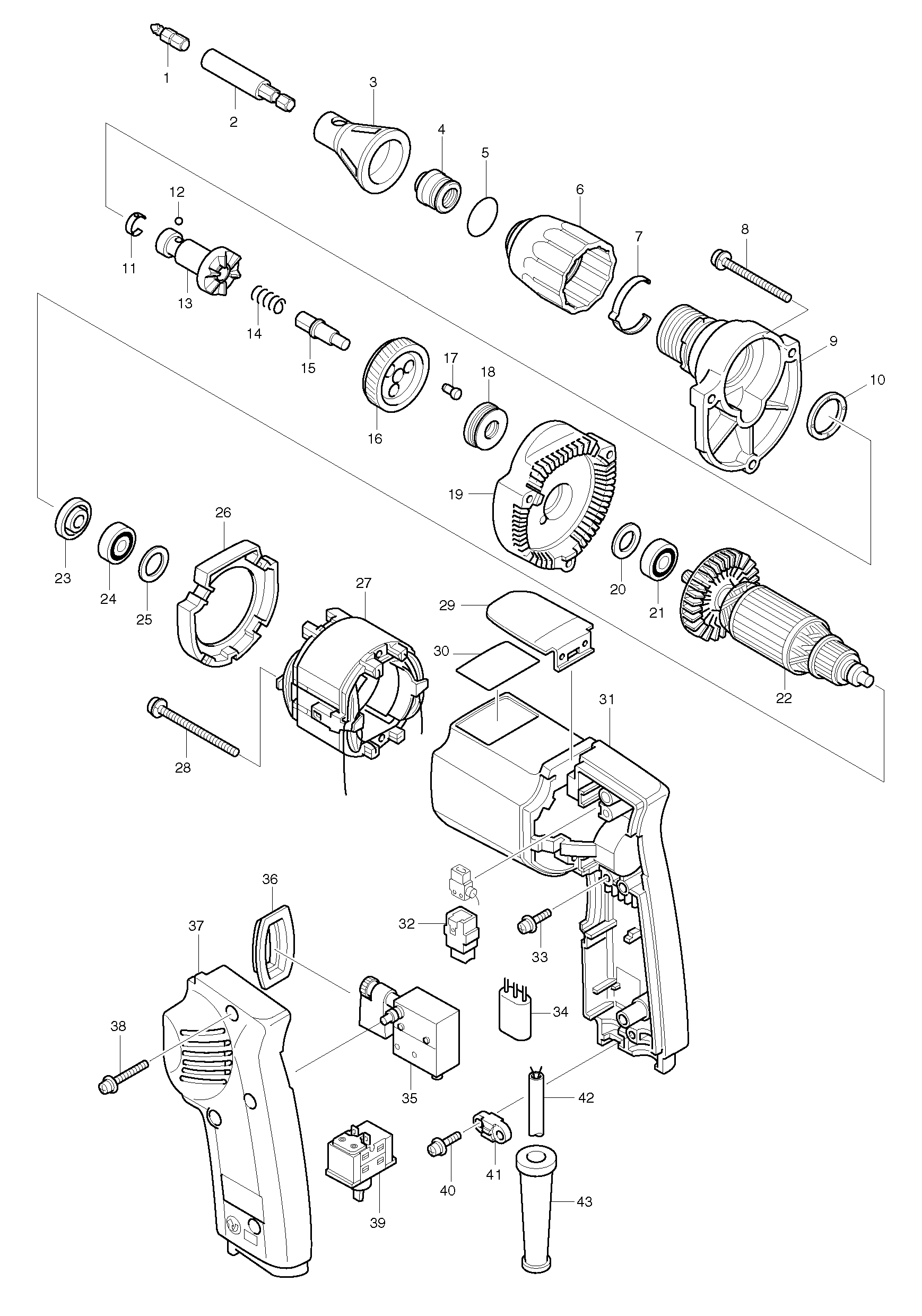 1
2
3
4
5
6
7
8
9
10
11
12
13
14
15
16
17
18
19
20
21
22
23
24
25
26
27
28
29
30
31
32
33
34
35
36
37
38
39
40
41
42
43