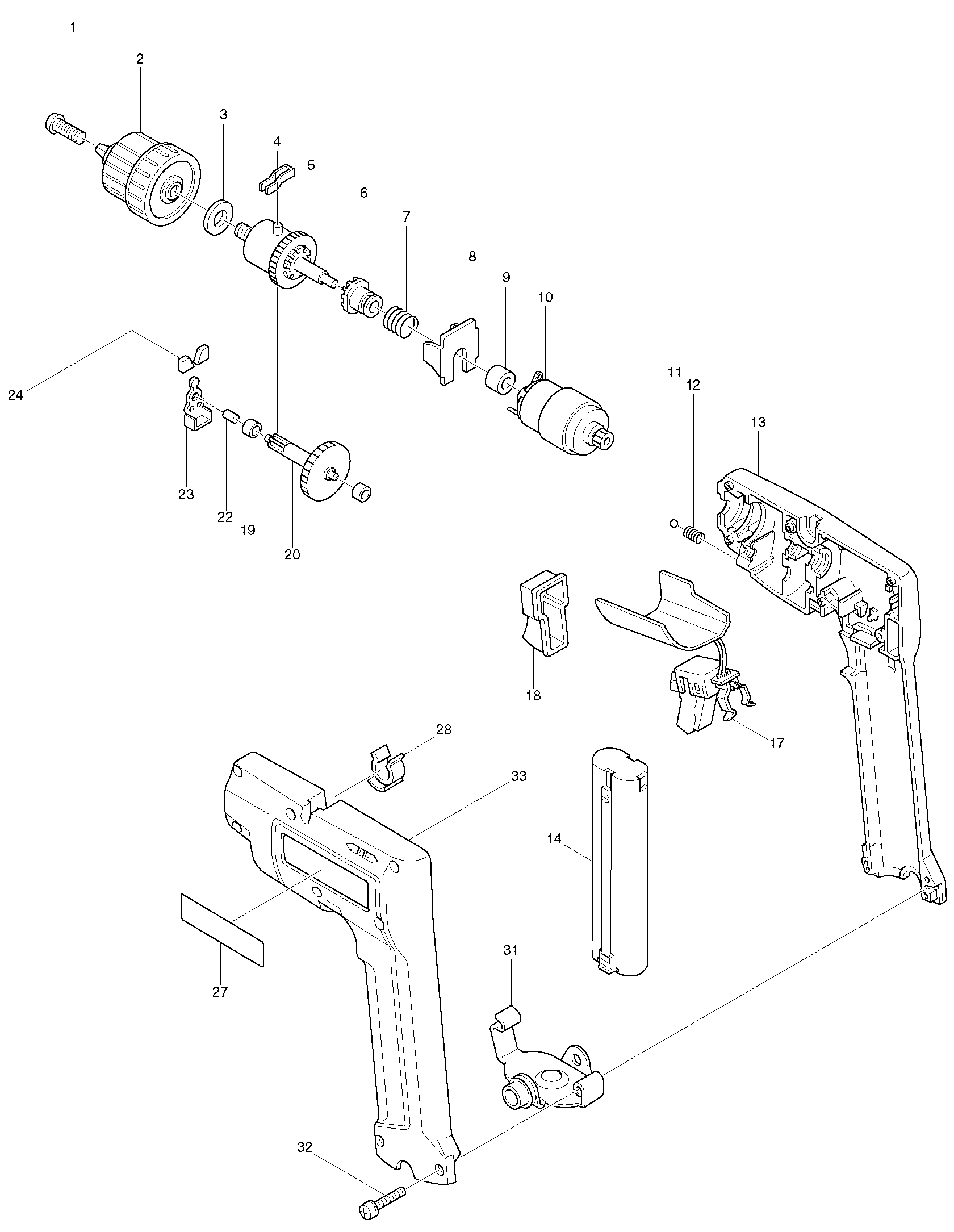 1
2
3
4
5
6
7
8
9
10
24
11
12
13
23
22
19
20
18
17
28
33
14
27
31
32