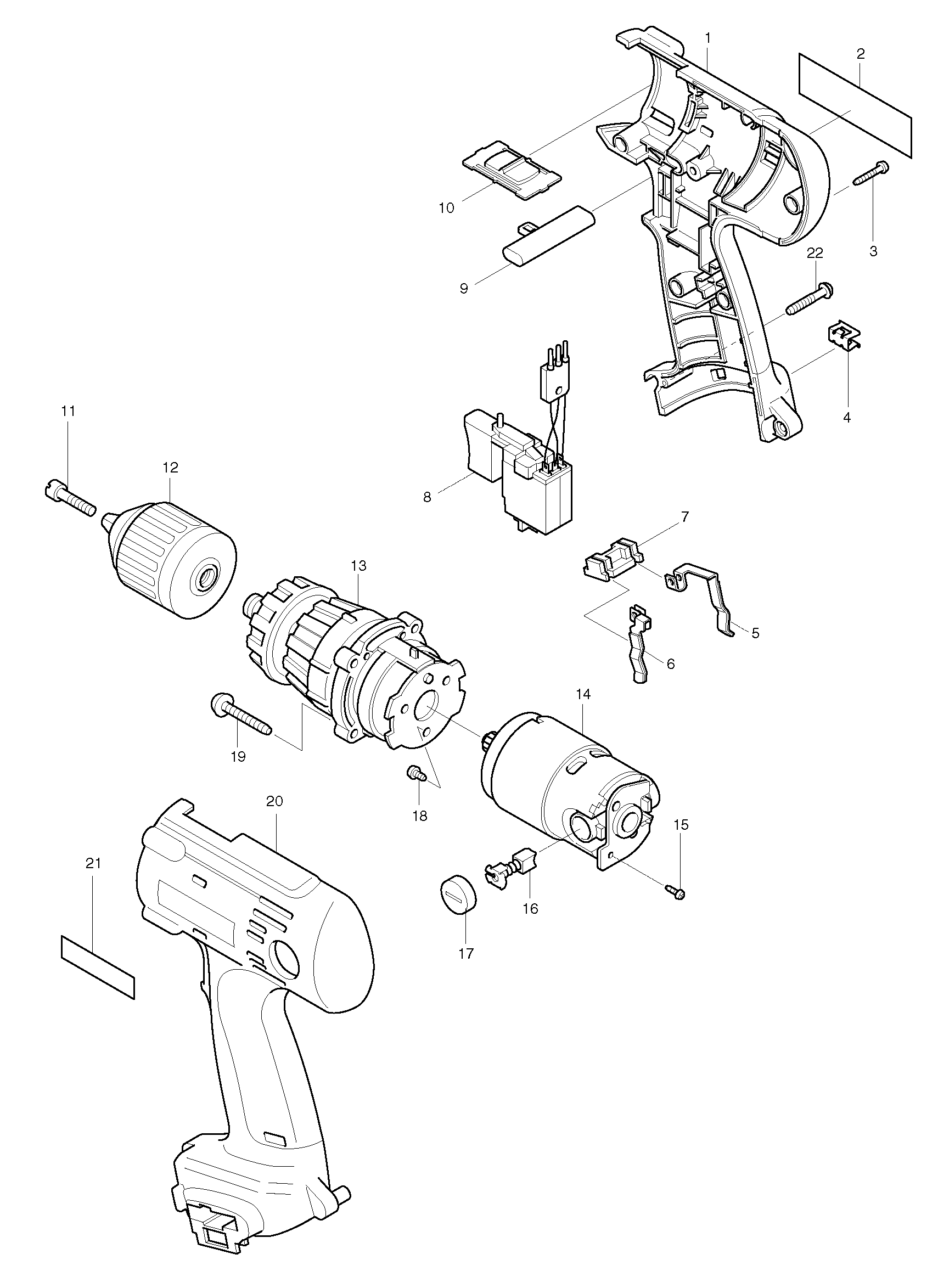 1
2
10
3
9
22
4
11
12
8
7
13
5
6
14
19
18
20
15
21
16
17