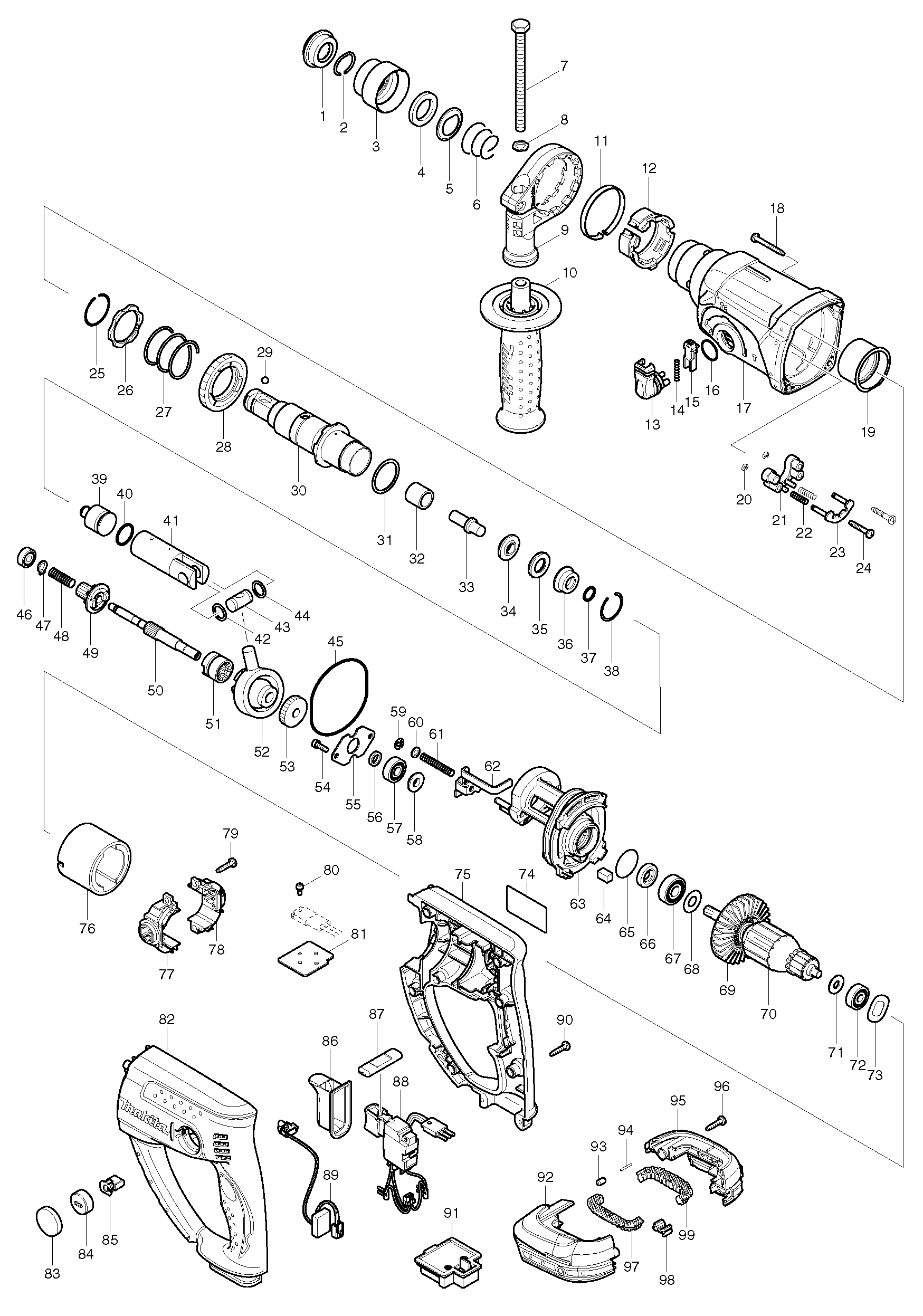 1
2
3
4
5
6
7
8
9
10
11
12
13
14
15
16
17
18
19
20
21
22
23
24
25
26
27
28
29
30
31
32
33
34
35
36
37
38
39
40
41
42
43
44
45
46
47
48
49
50
51
52
53
54
55
56
57
58
59
60
61
62
63
64
65
66
67
68
69
70
71
72
73
74
75
76
77
78
79
80
81
82
83
84
85
86
87
88
89
90
91
92
93
94
95
96
97
98
99
makita
makita