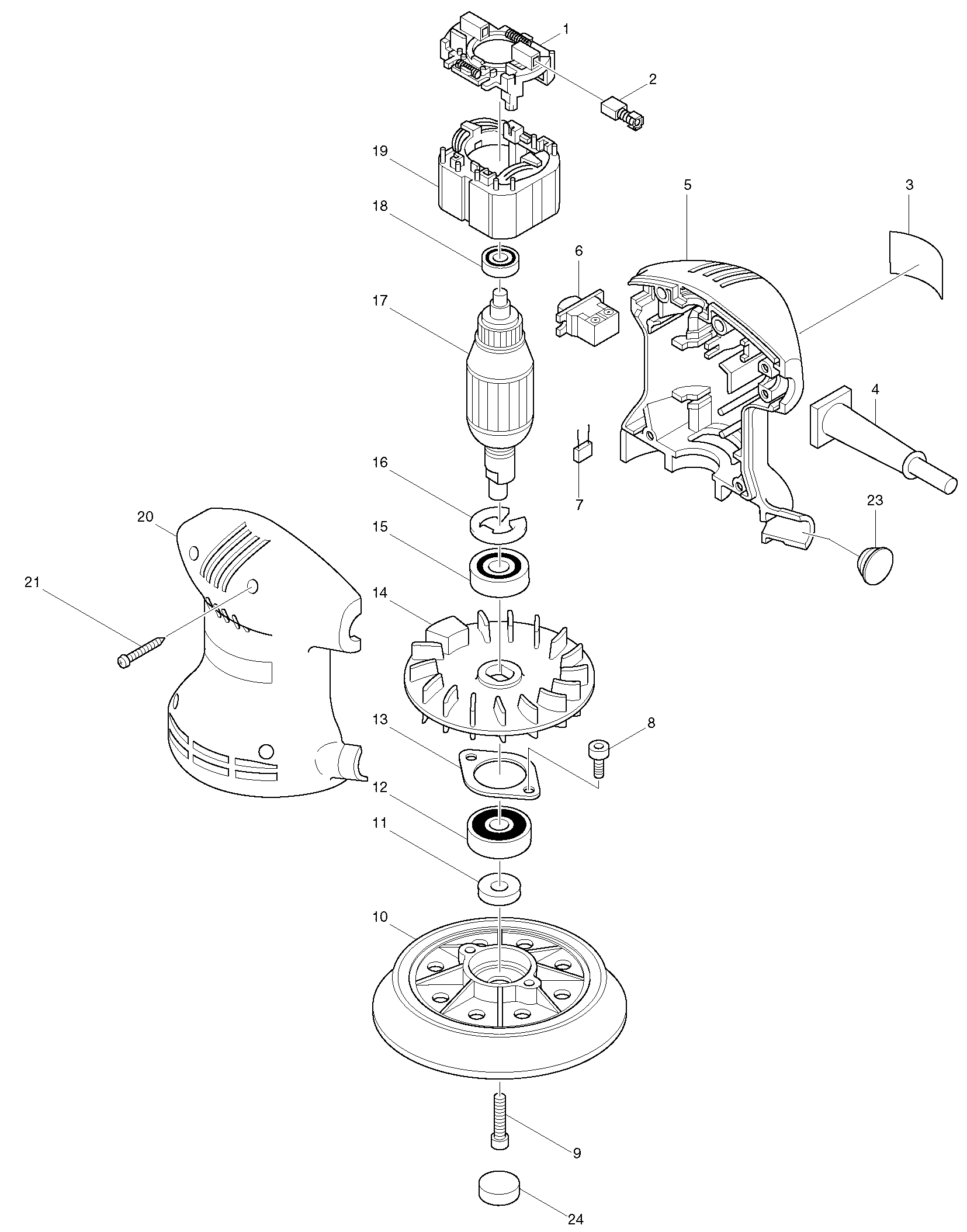 1
2
19
5
3
18
6
17
4
16
7
23
20
15
21
14
13
8
12
11
10
9
24