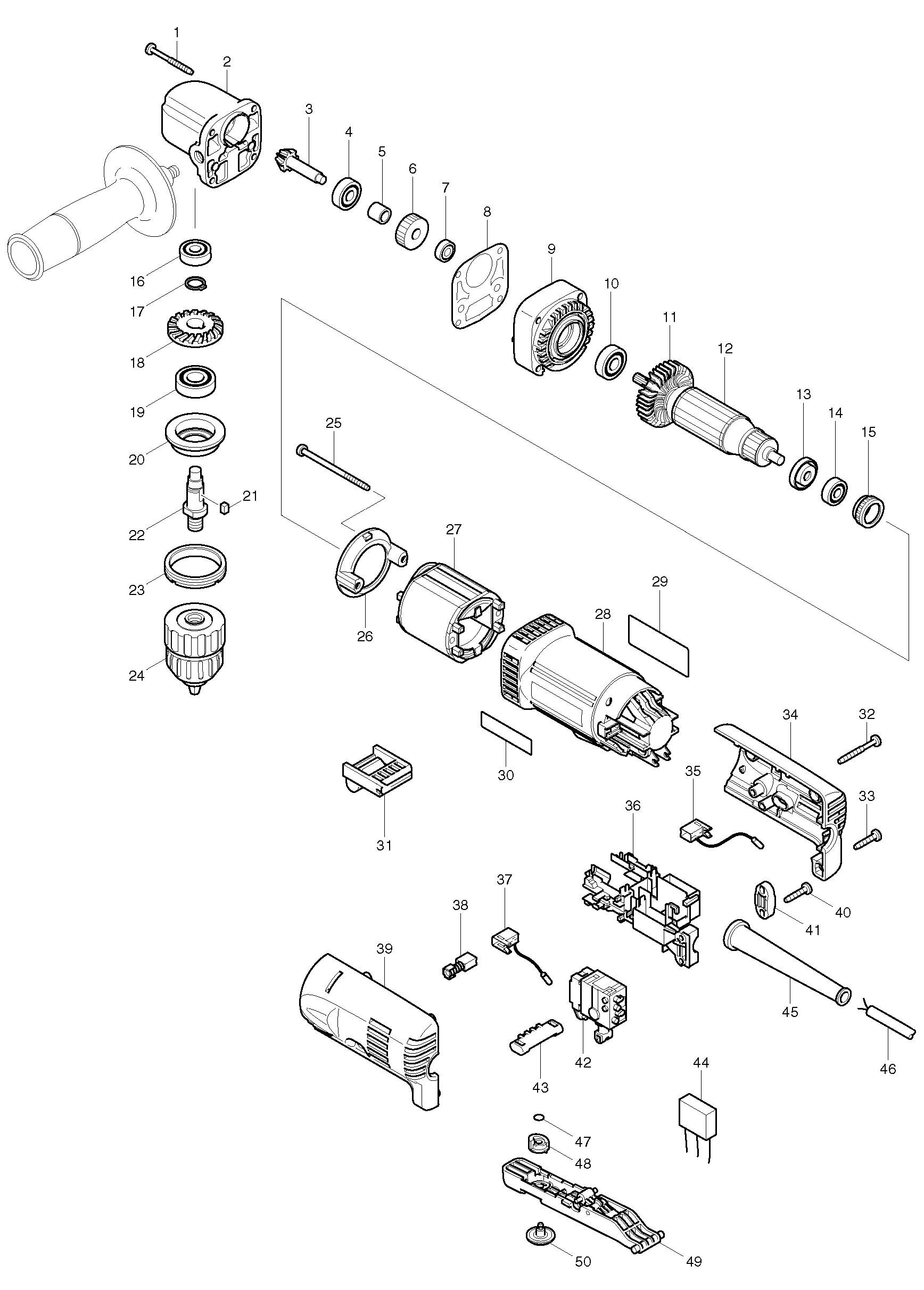 1
2
3
4
5
6
7
8
9
10
11
12
13
14
15
16
17
18
19
20
21
22
23
24
25
26
27
28
29
30
31
32
33
34
35
36
37
38
39
40
41
42
43
44
45
46
47
48
49
50