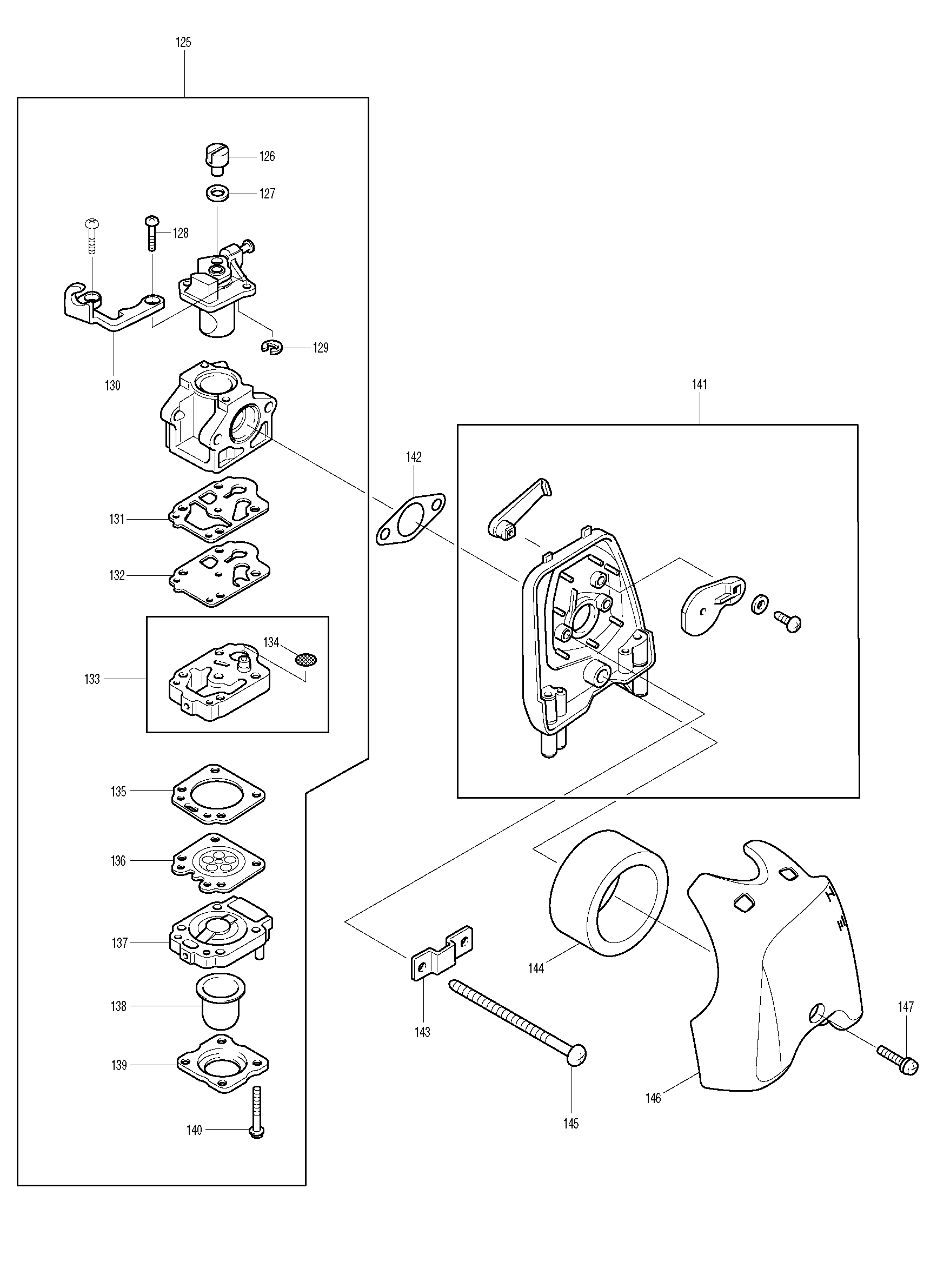 125

126
127
128
129
130
131
132
133
134
135
136
137
138
139
140

141
142
143
144
145
146
147