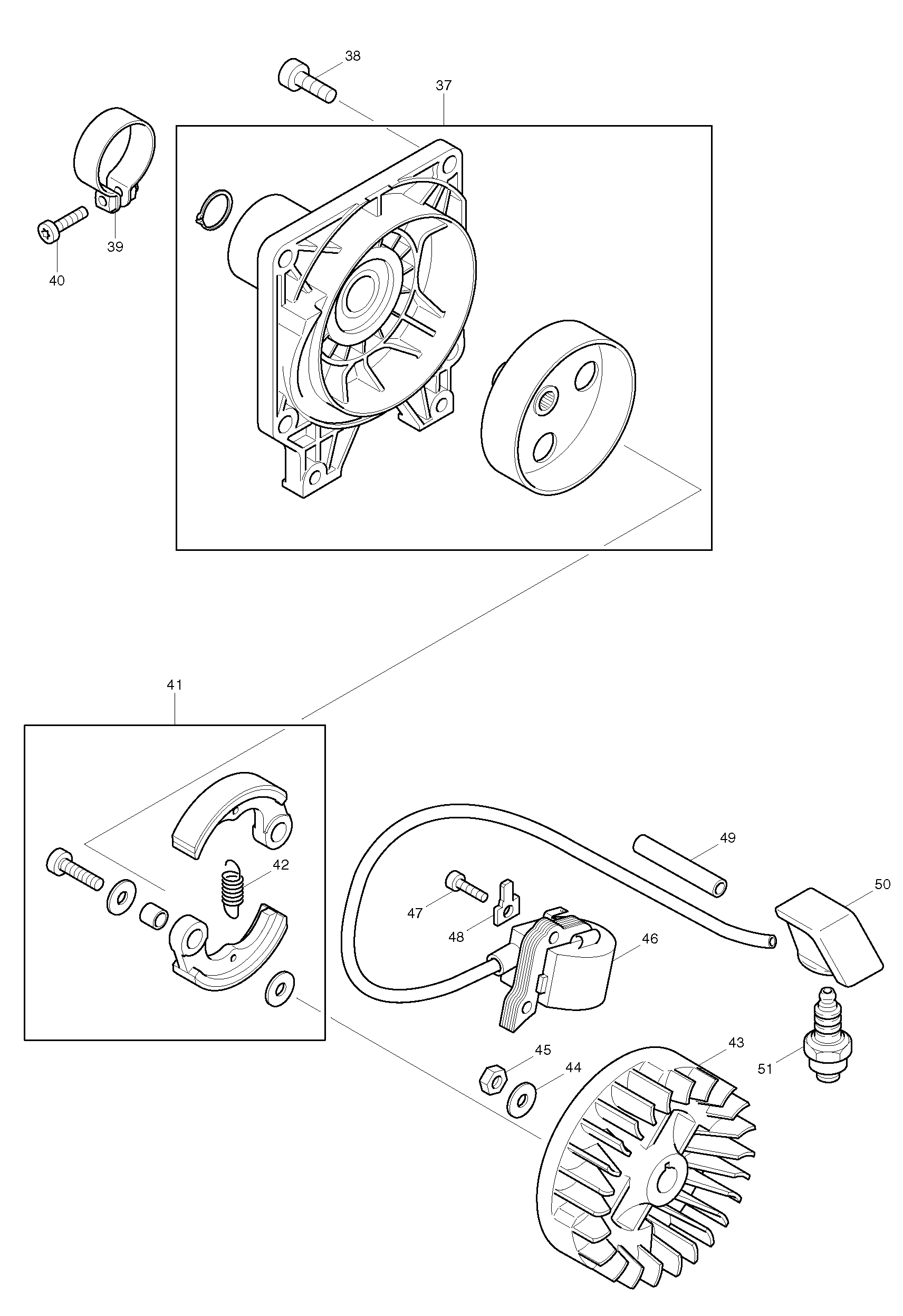 38
37
39
40
41
42
49
50
47
48
46
45
44
43
51