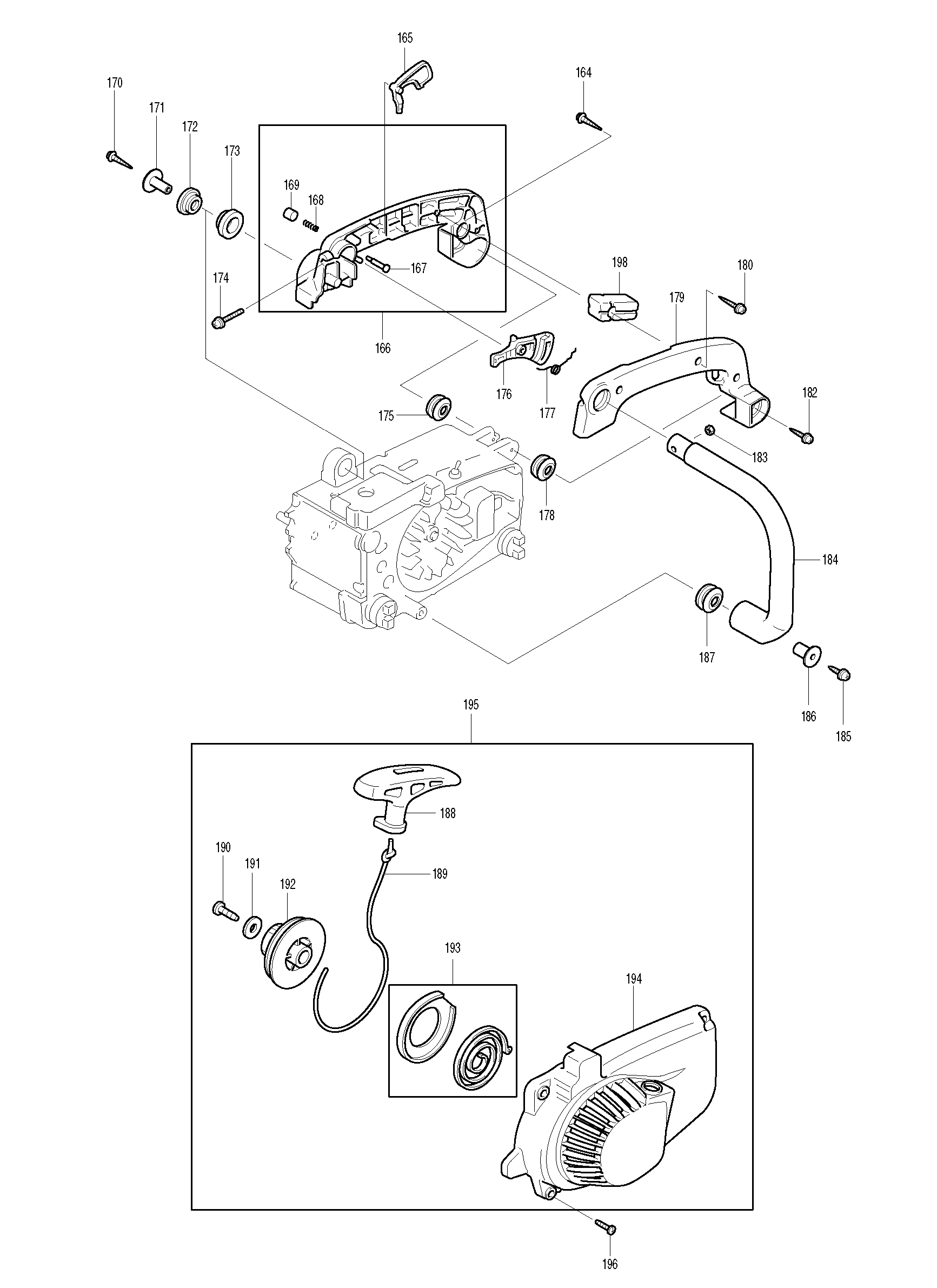 165
164
170
171
172
173
169
168
167
174
166
198
180
179
176
177
175
182
183
178
184
187
186
185
195
188
190
191
192
189
193
194
196