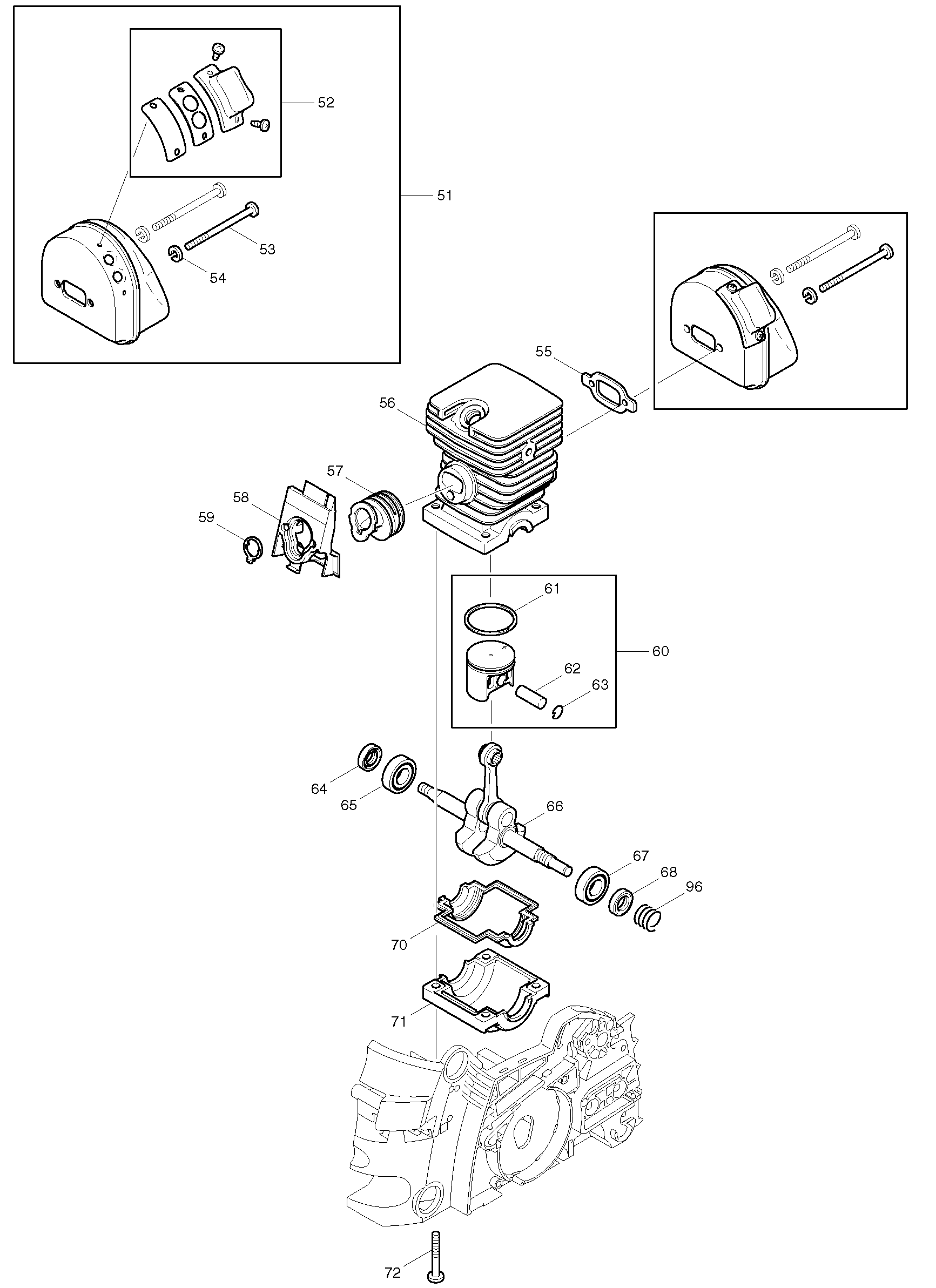 52
51
53
54
55
56
57
58
59
61
60
62
63
64
65
66
67
68
96
70
71
72