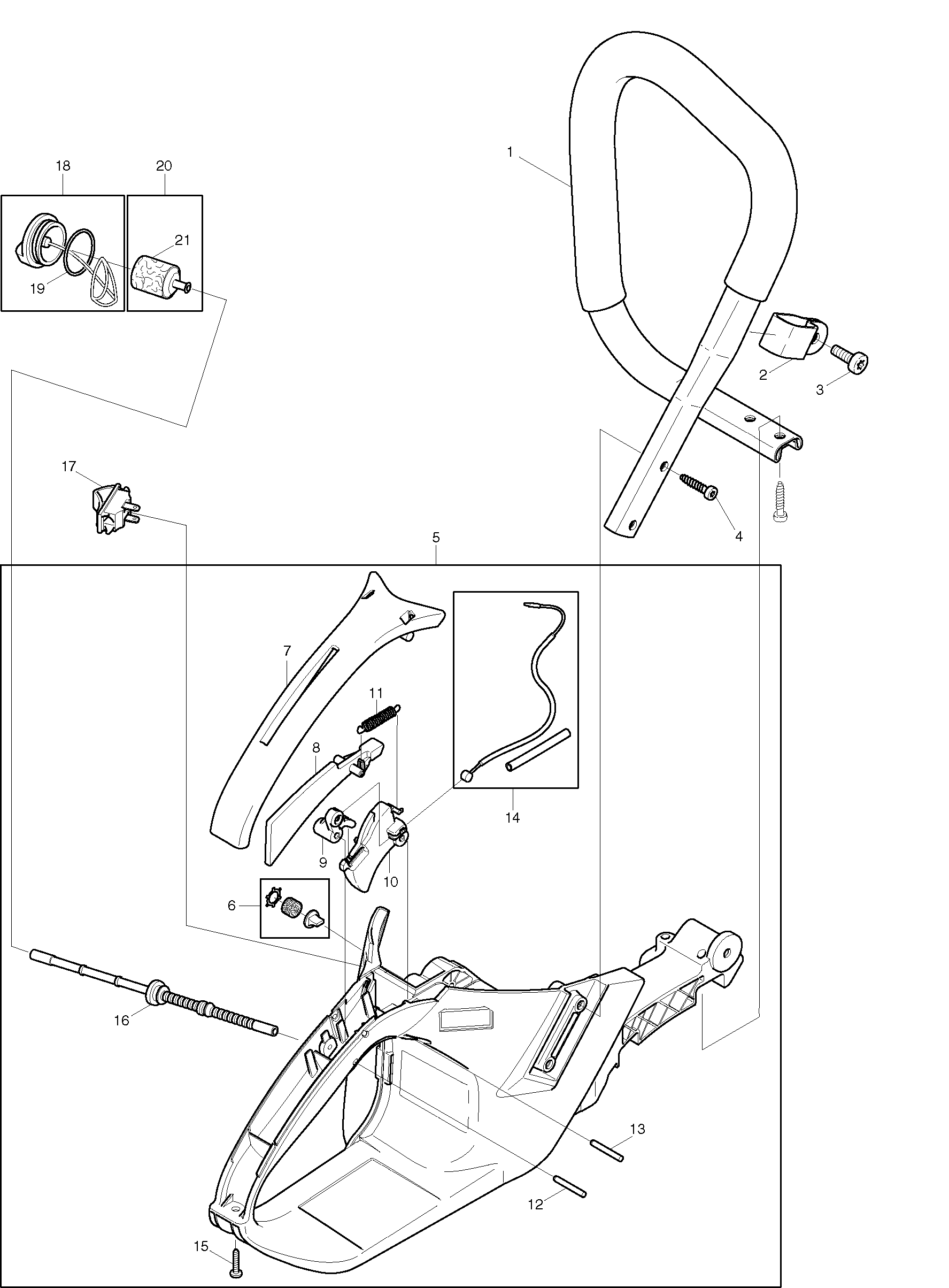 18
20
21
19
1
2
3
17
4
5
7
11
8
14
9
10
6
16
13
12
15