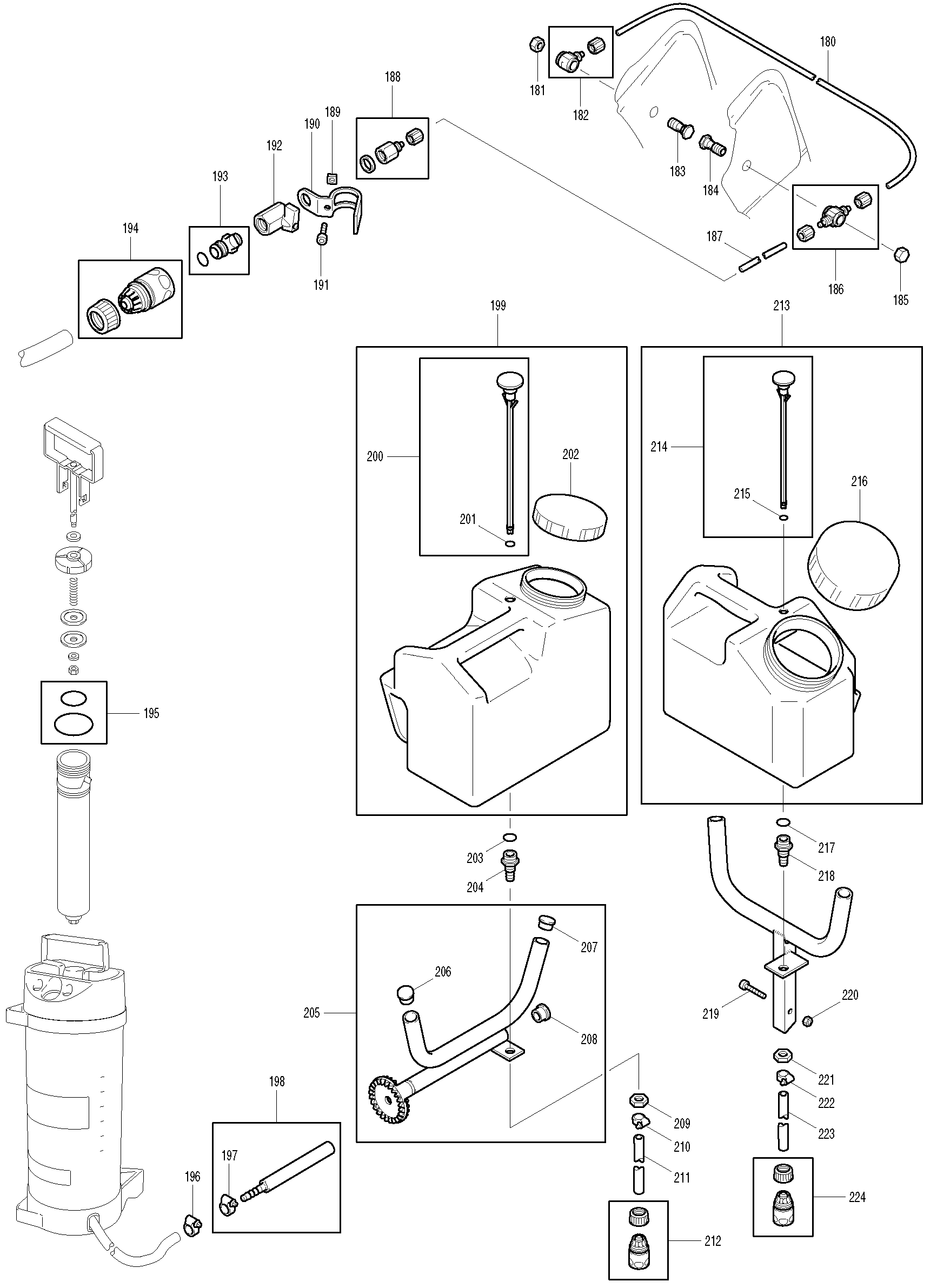 180
181
182
183
184
185
186
187
188
189
190
191
192
193
194
195
196
197
198
199
200
201
202
203
204
205
206
207
208
209
210
211
212
213
214
215
216
217
218
219
220
221
222
223
224