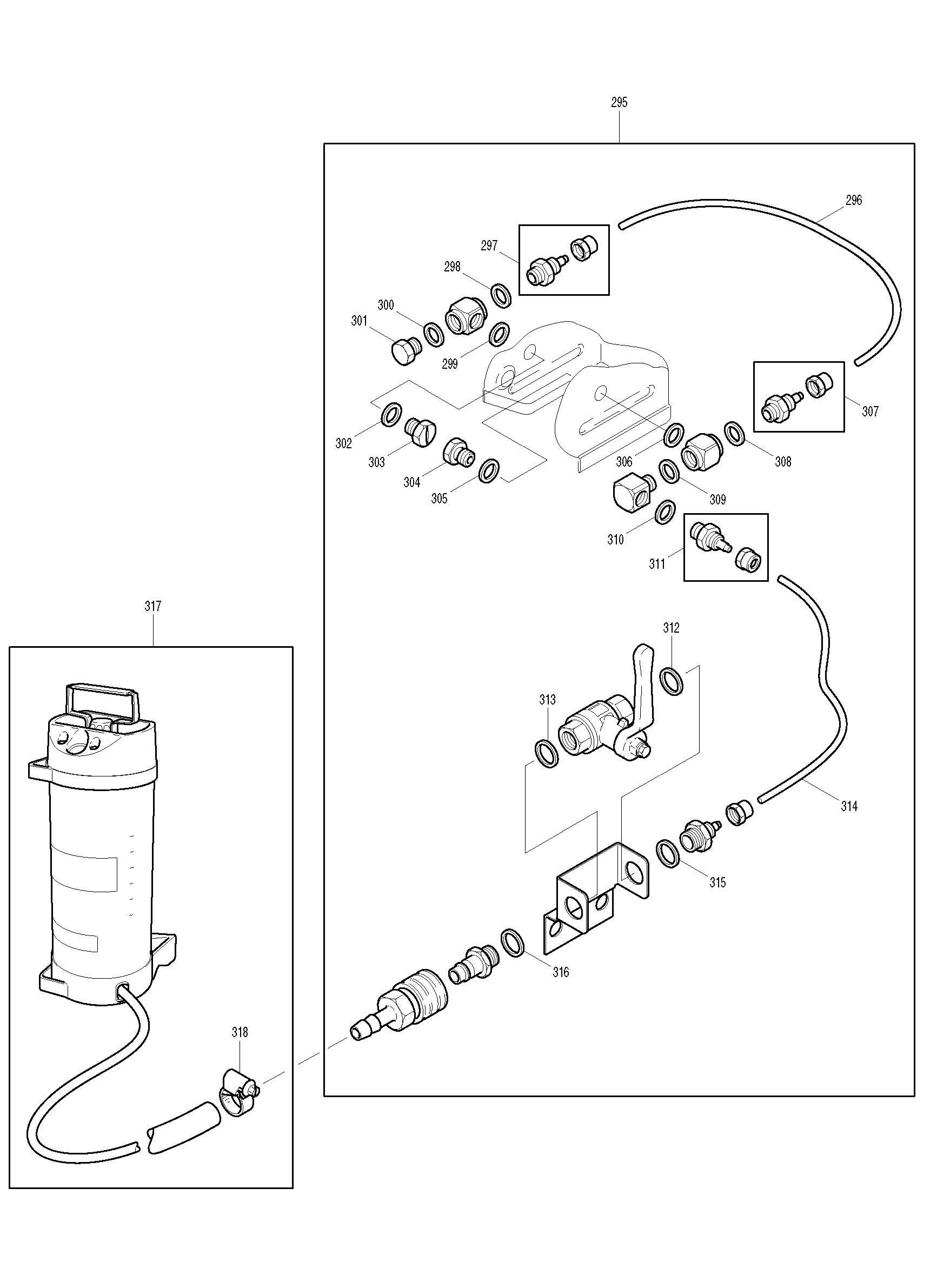 295
296
297
298
300
301
299
307
302
303
304
305
306
308
309
310
311
317
312
313
314
315
316
318