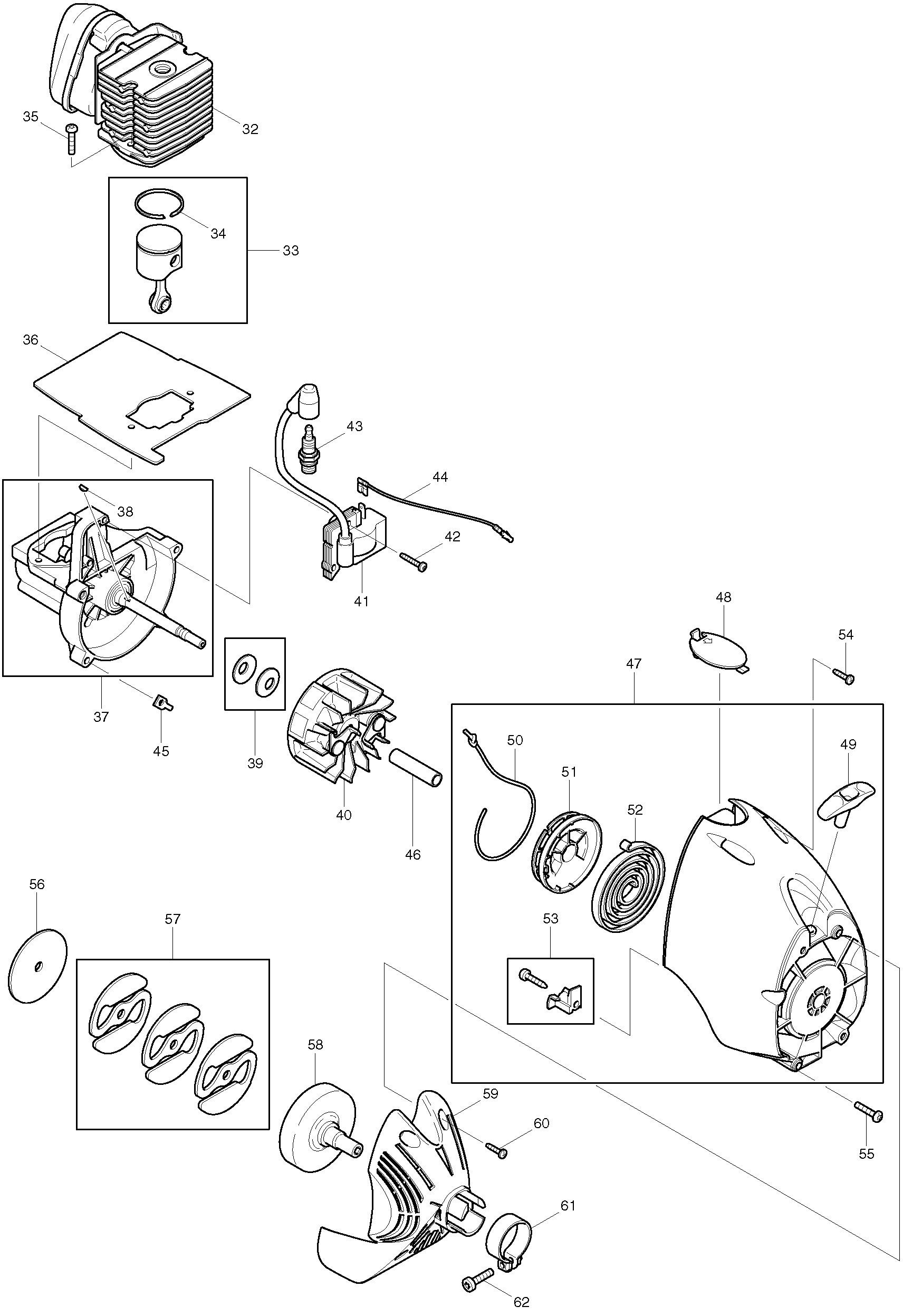 35
32
34
33
36
43
44
38
42
41
48
54
47
37
45
39
40
46
50
51
52
49
53
56
57
58
59
60
55
61
62