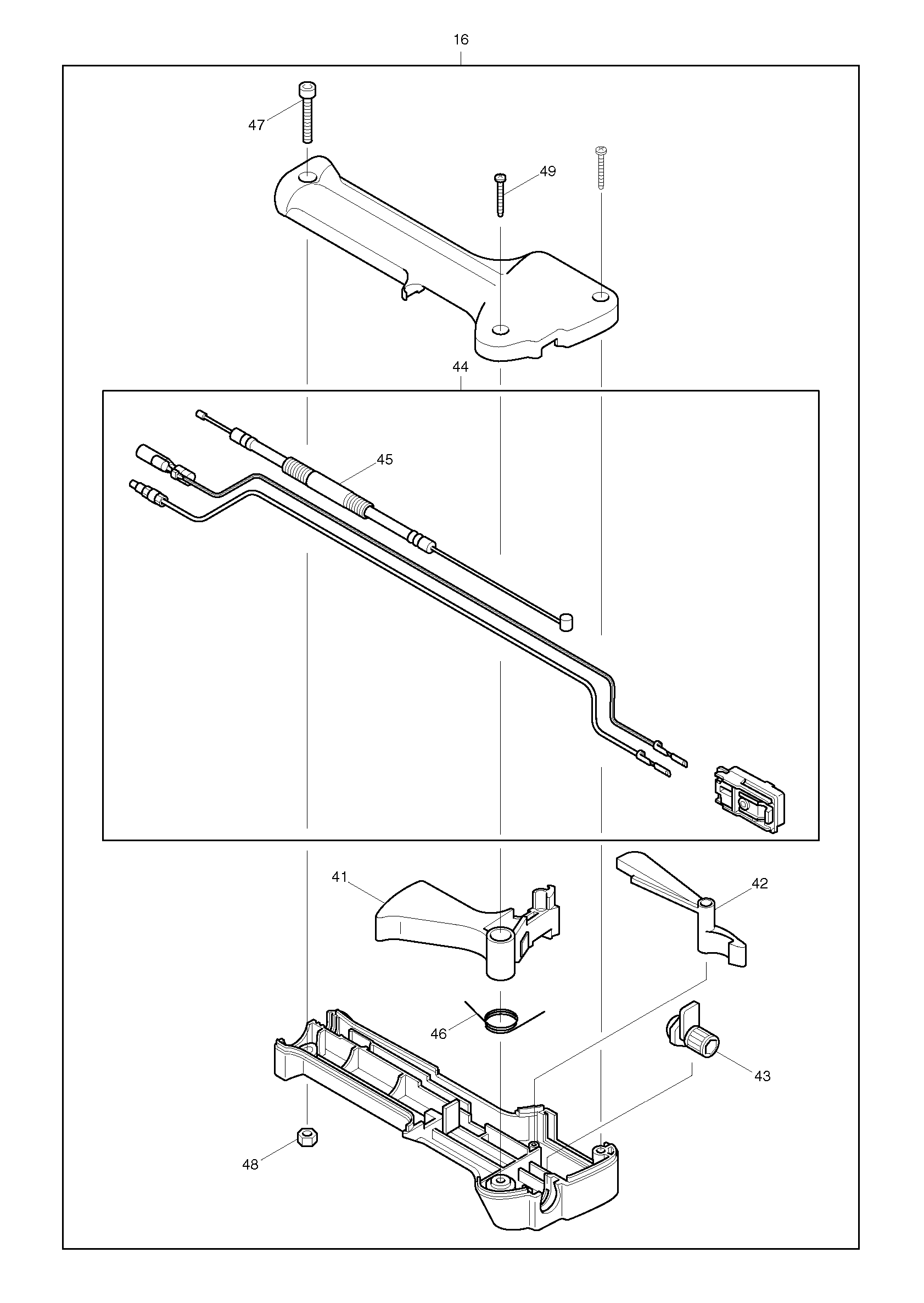 16

47

49

44

45

41

42

46

43

48