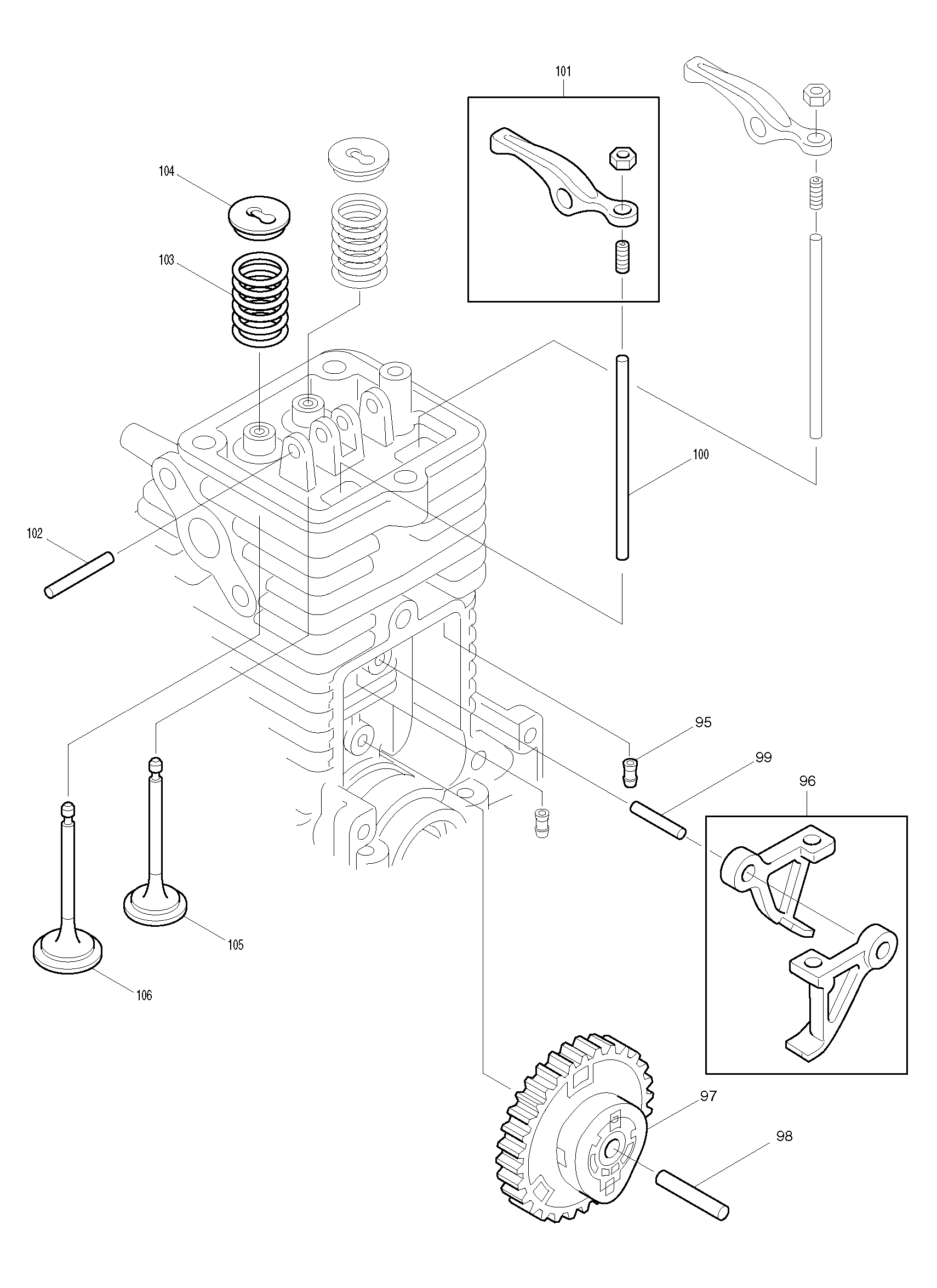 101

104

103

100

102

95

99

96

105

106

97

98