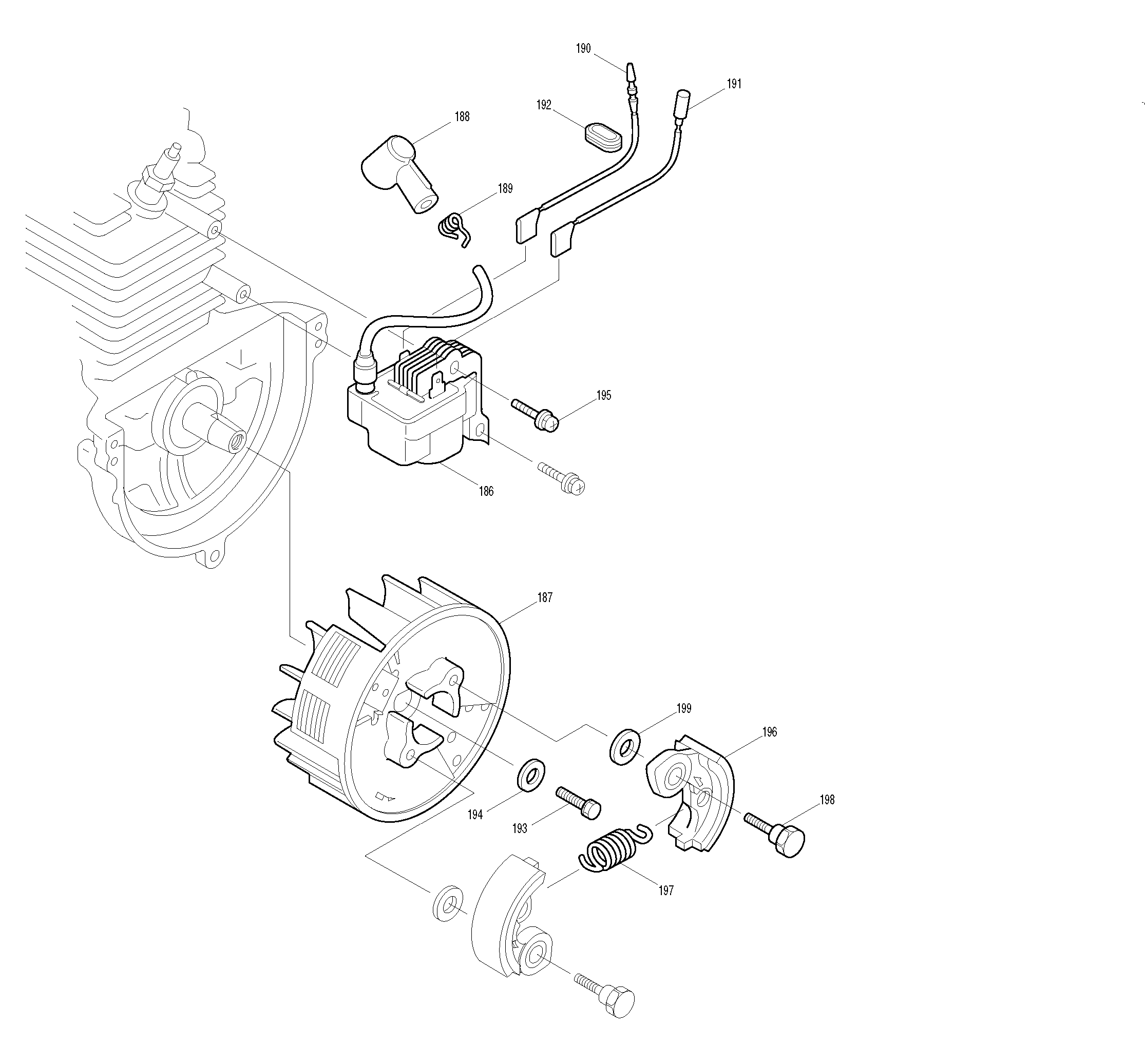 190
191
192
188
189
195
186
187
199
196
198
194
193
197