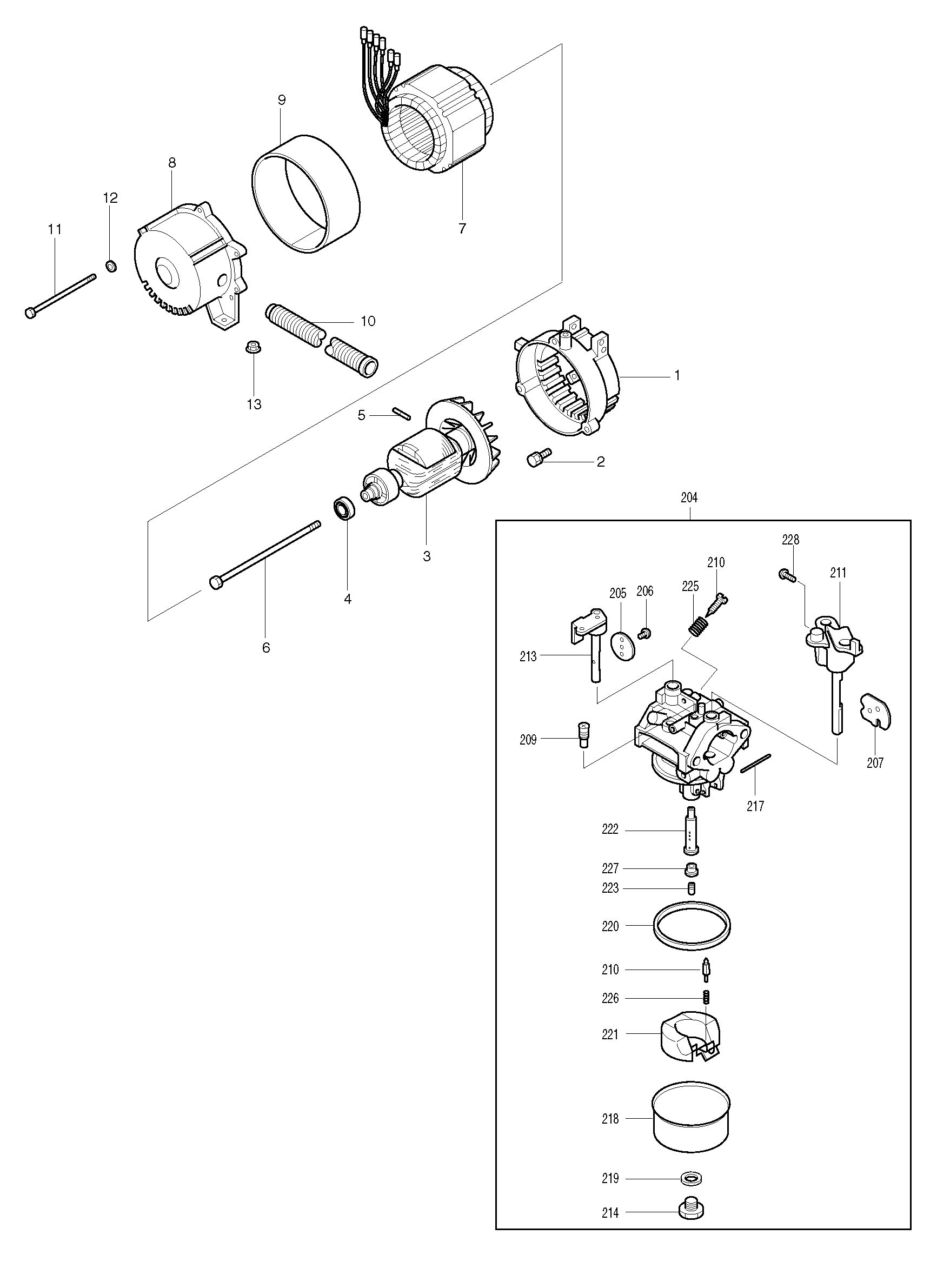 9
8
12
11
7
10
13
1
5
2
3
4
6
204
228
210
211
205
206
225
213
209
207
217
222
227
223
220
210
226
221
218
219
214