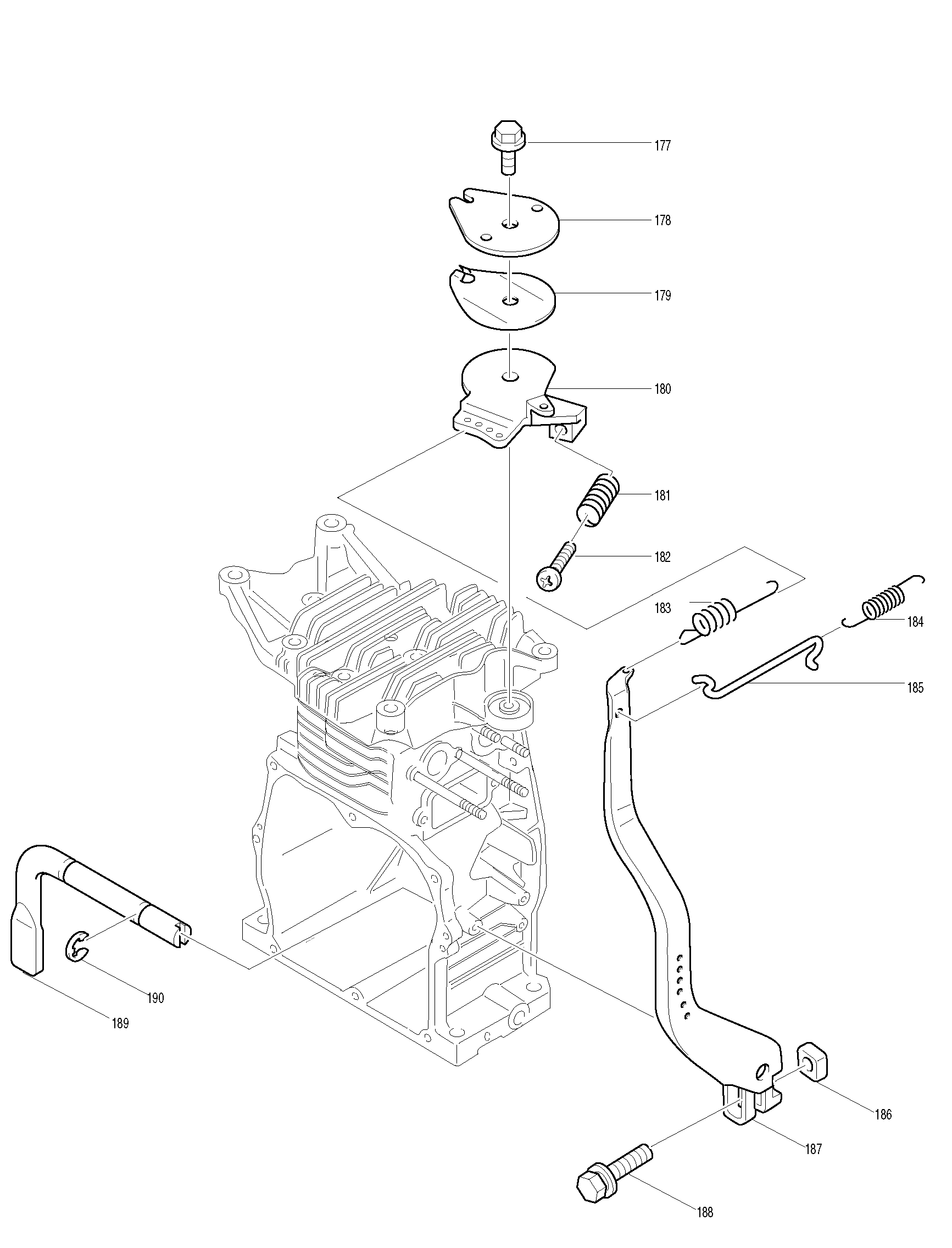 177

178

179

180

181

182

183

184

185

190

189

186

187

188