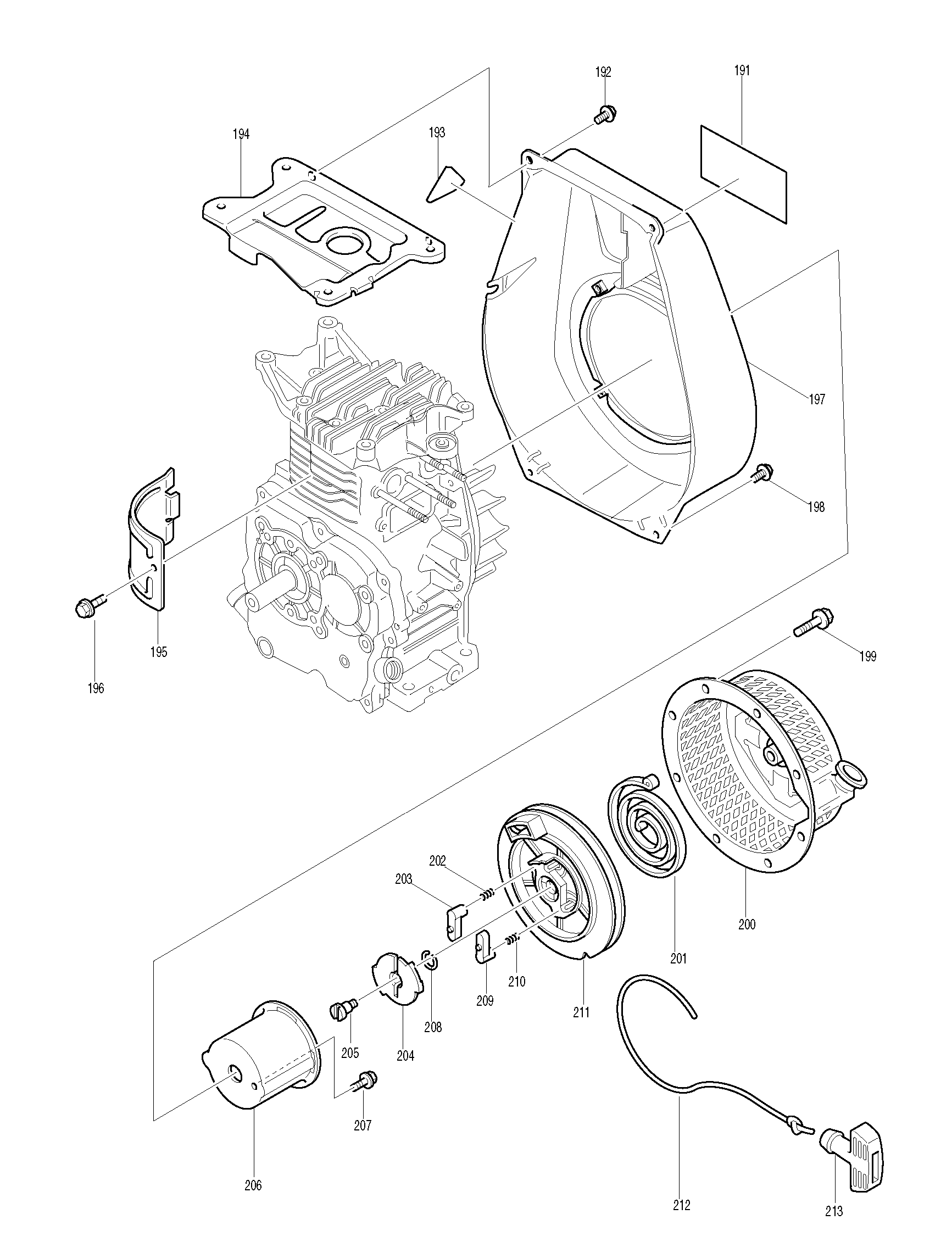 192
191
194
193
197
198
195
196
199
202
203
200
201
210
209
211
208
205
204
207
206
212
213