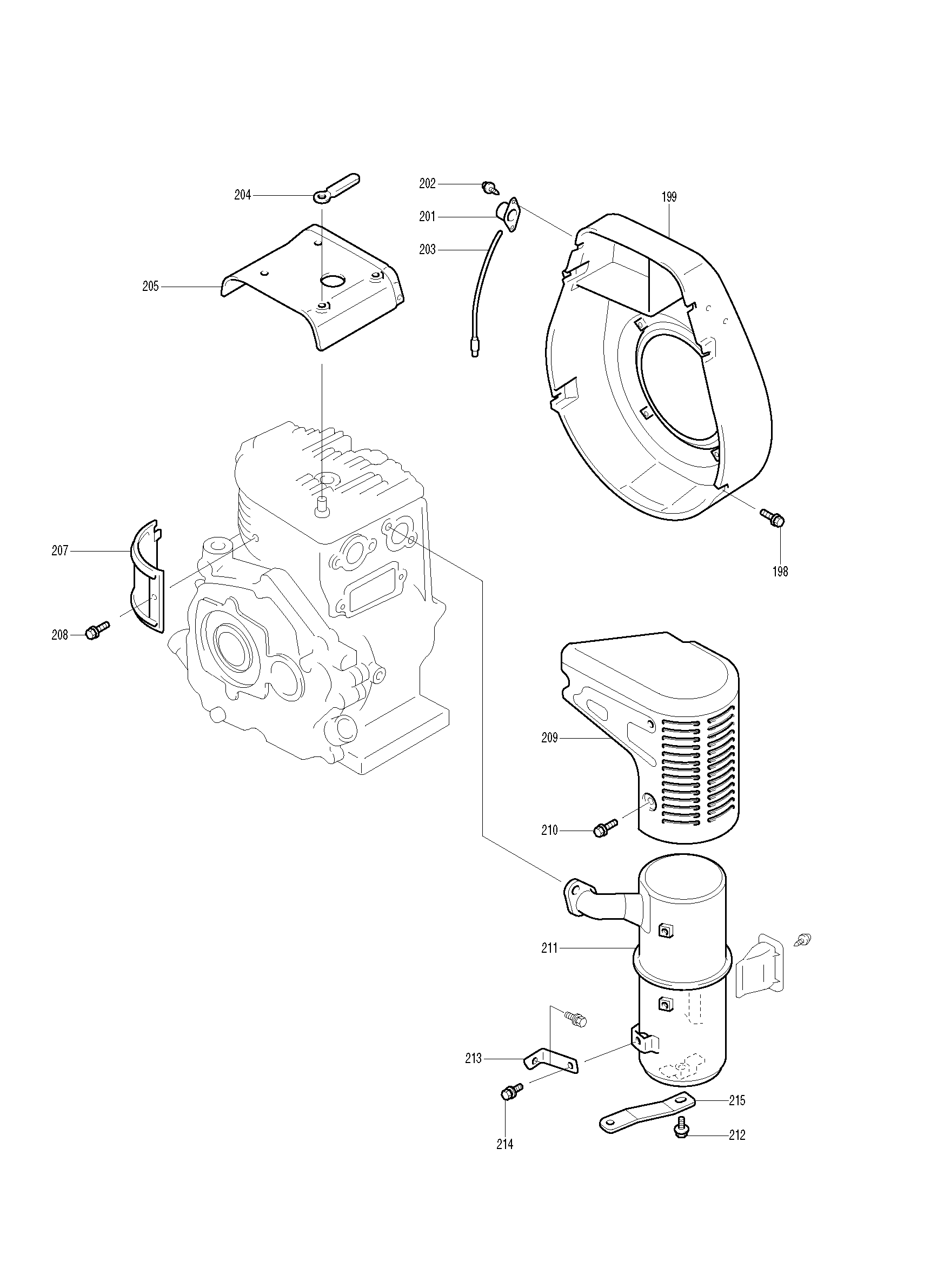 204
202
201
203
199
205
207
208
198
209
210
211
213
214
215
212