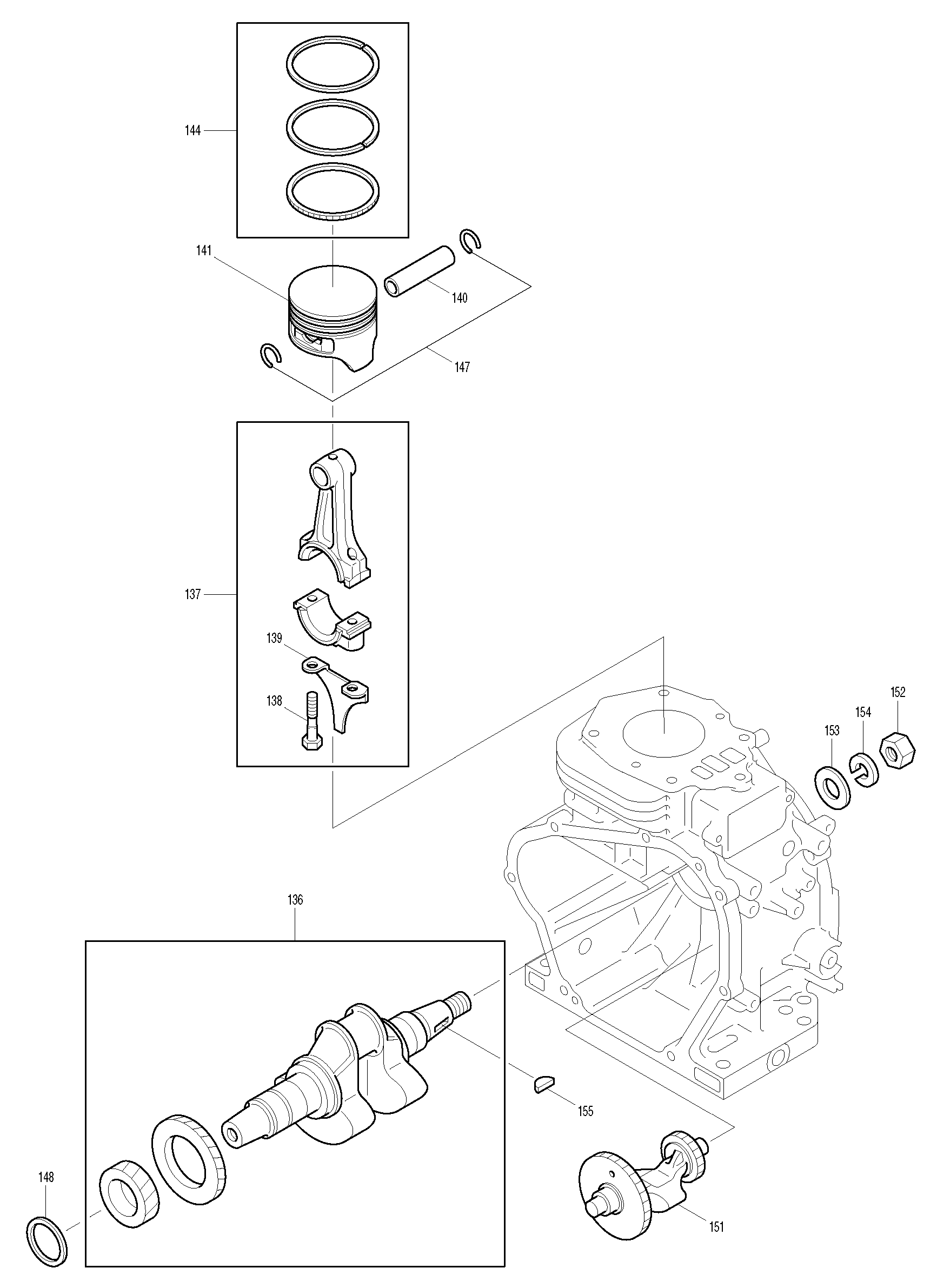 144

141

140

147

137

139

138

152

154

153

136

155

148

151