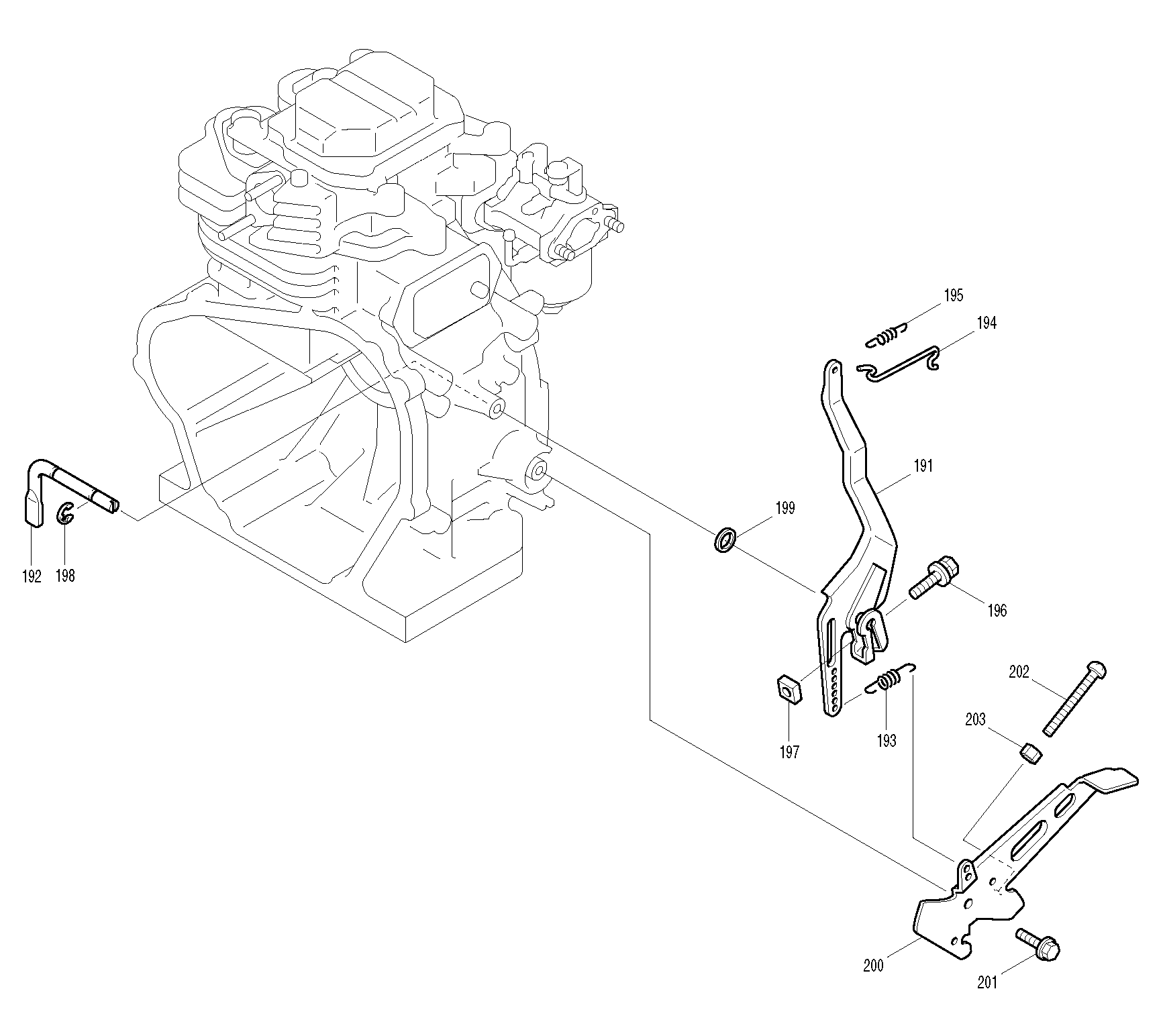 195
194
191
199
196
192
198
202
203
197
193
200
201