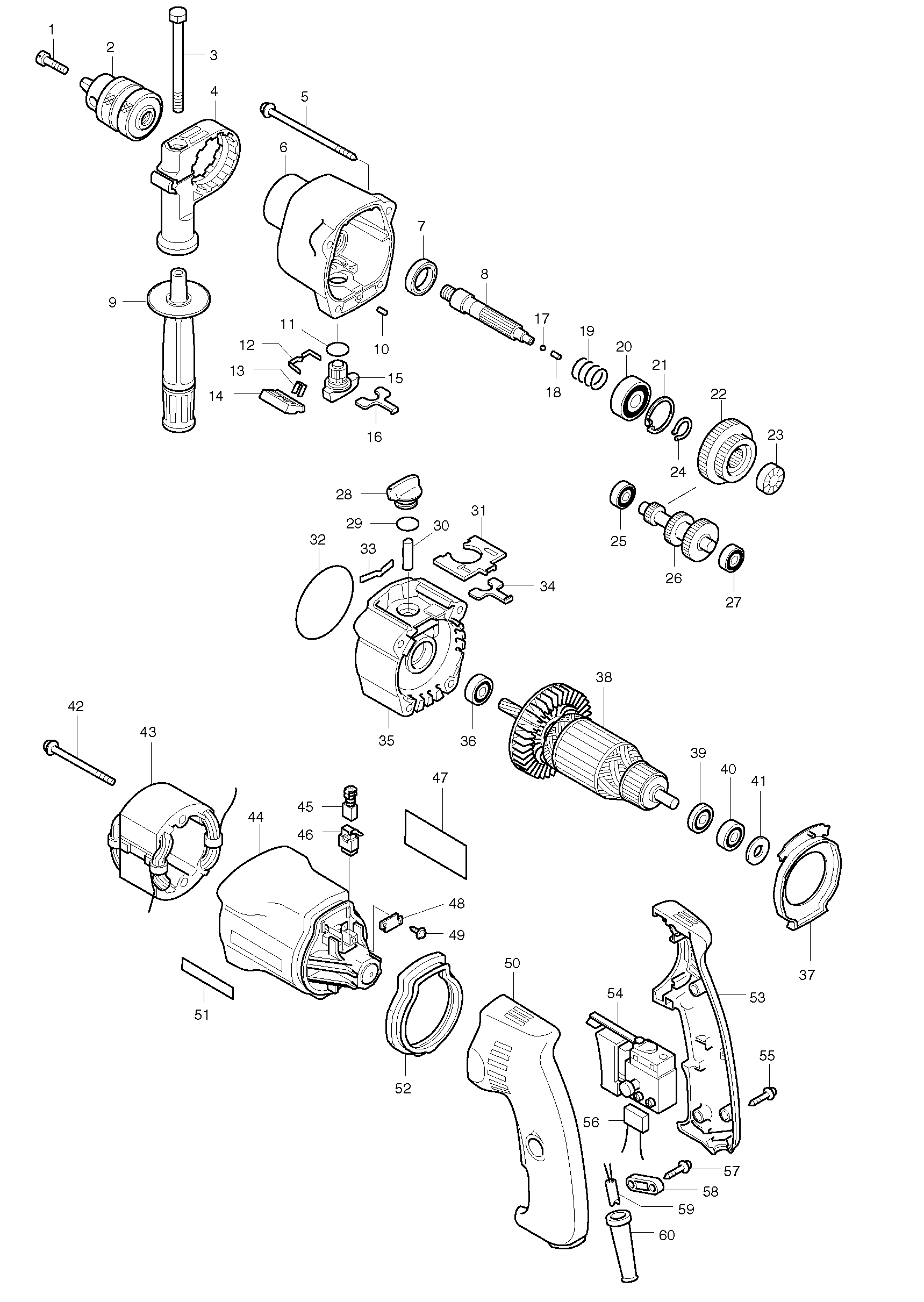 1
2
3
4
5
6
7
8
9
10
11
12
13
14
15
16
17
18
19
20
21
22
23
24
25
26
27
28
29
30
31
32
33
34
35
36
37
38
39
40
41
42
43
44
45
46
47
48
49
50
51
52
53
54
55
56
57
58
59
60