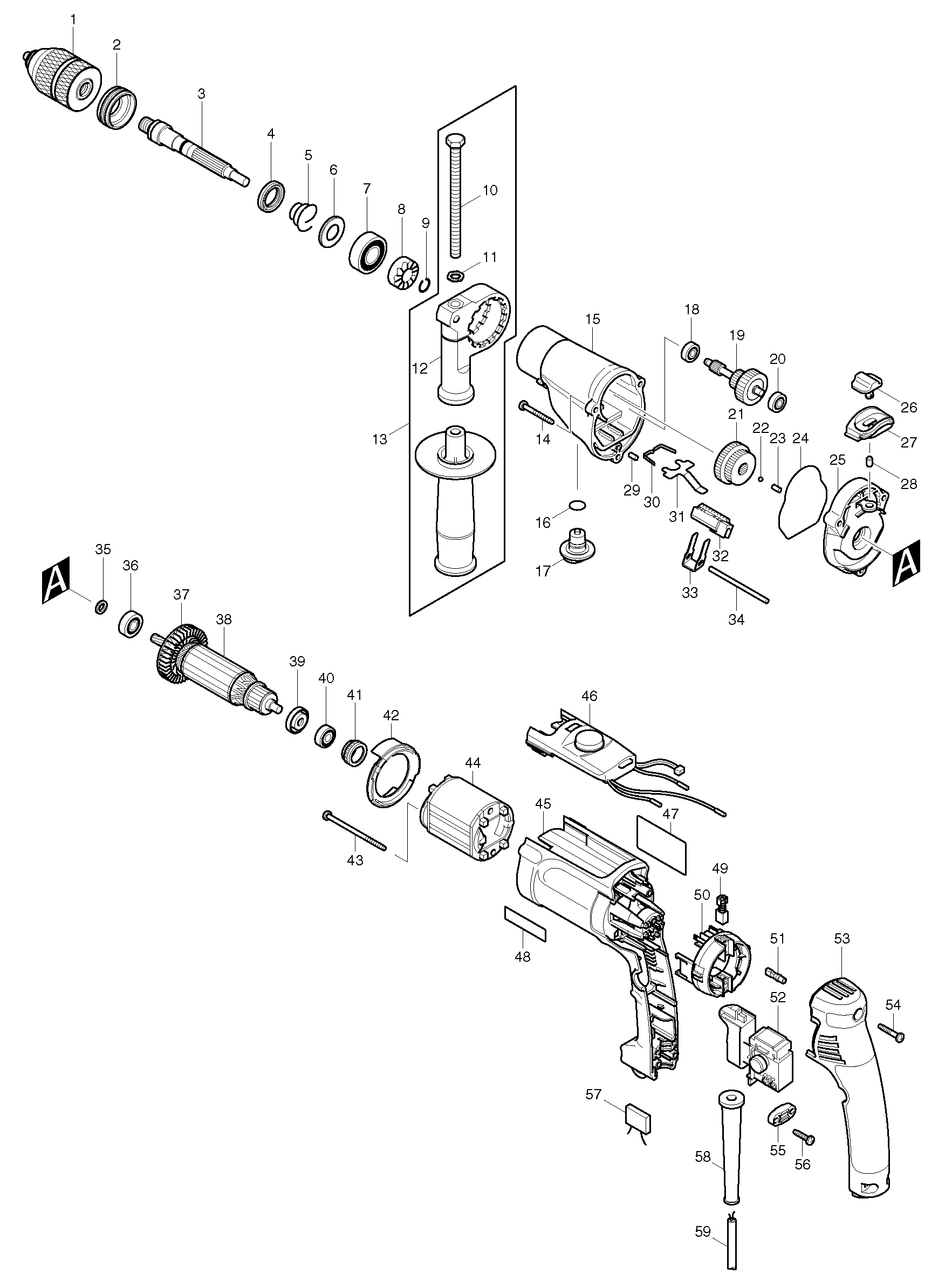 1
2
3
4
5
6
7
8
9
10
11
12
13
14
15
16
17
18
19
20
21
22
23
24
25
26
27
28
29
30
31
32
33
34
A
A
35
36
37
38
39
40
41
42
43
44
45
46
47
48
49
50
51
52
53
54
55
56
57
58
59