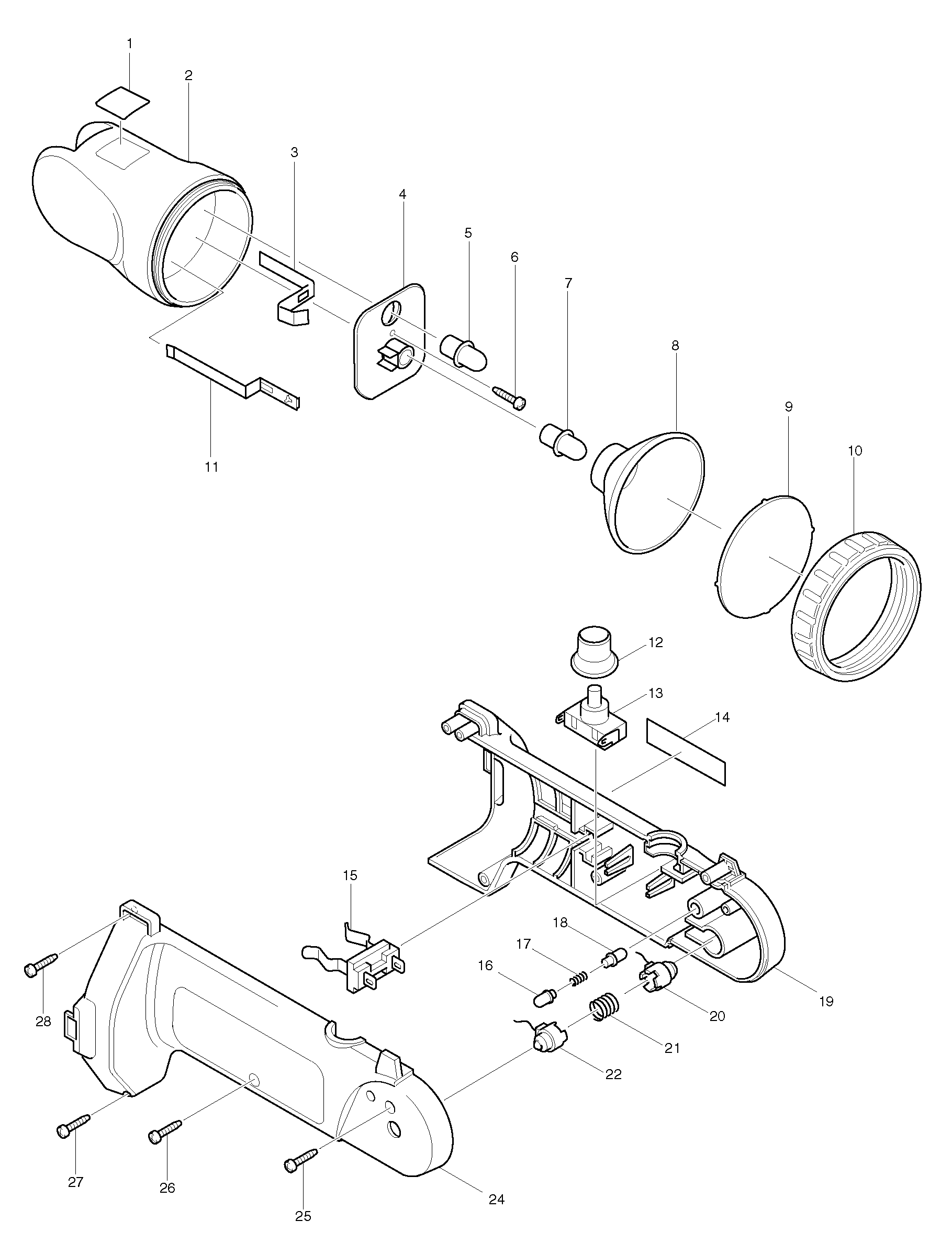 1
2
3
4
5
6
7
8
9
10
11
12
13
14
15
18
17
16
19
20
21
22
28
27
26
25
24