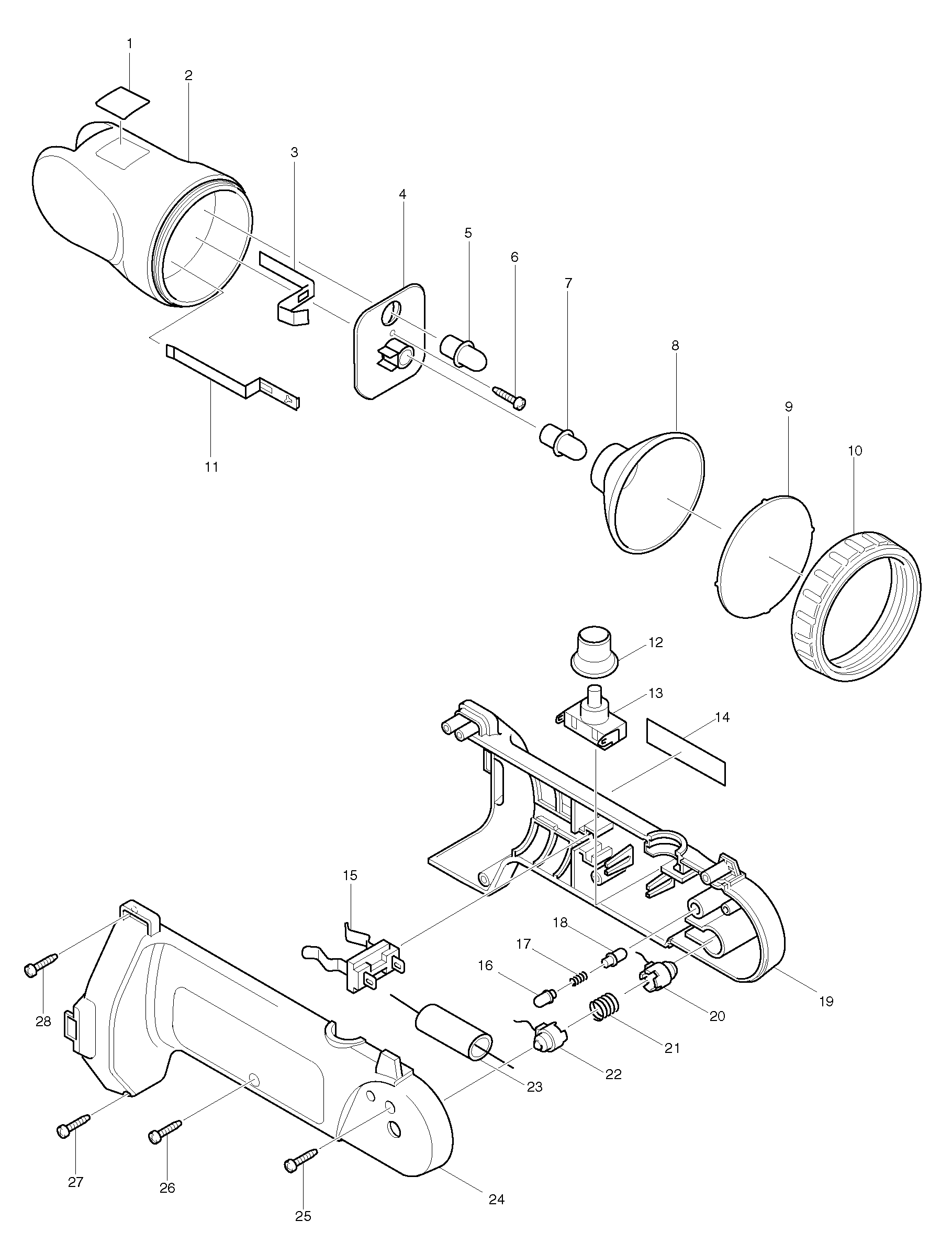 1
2
3
4
5
6
7
8
9
10
11
12
13
14
15
18
17
16
19
20
21
22
23
28
27
26
25
24