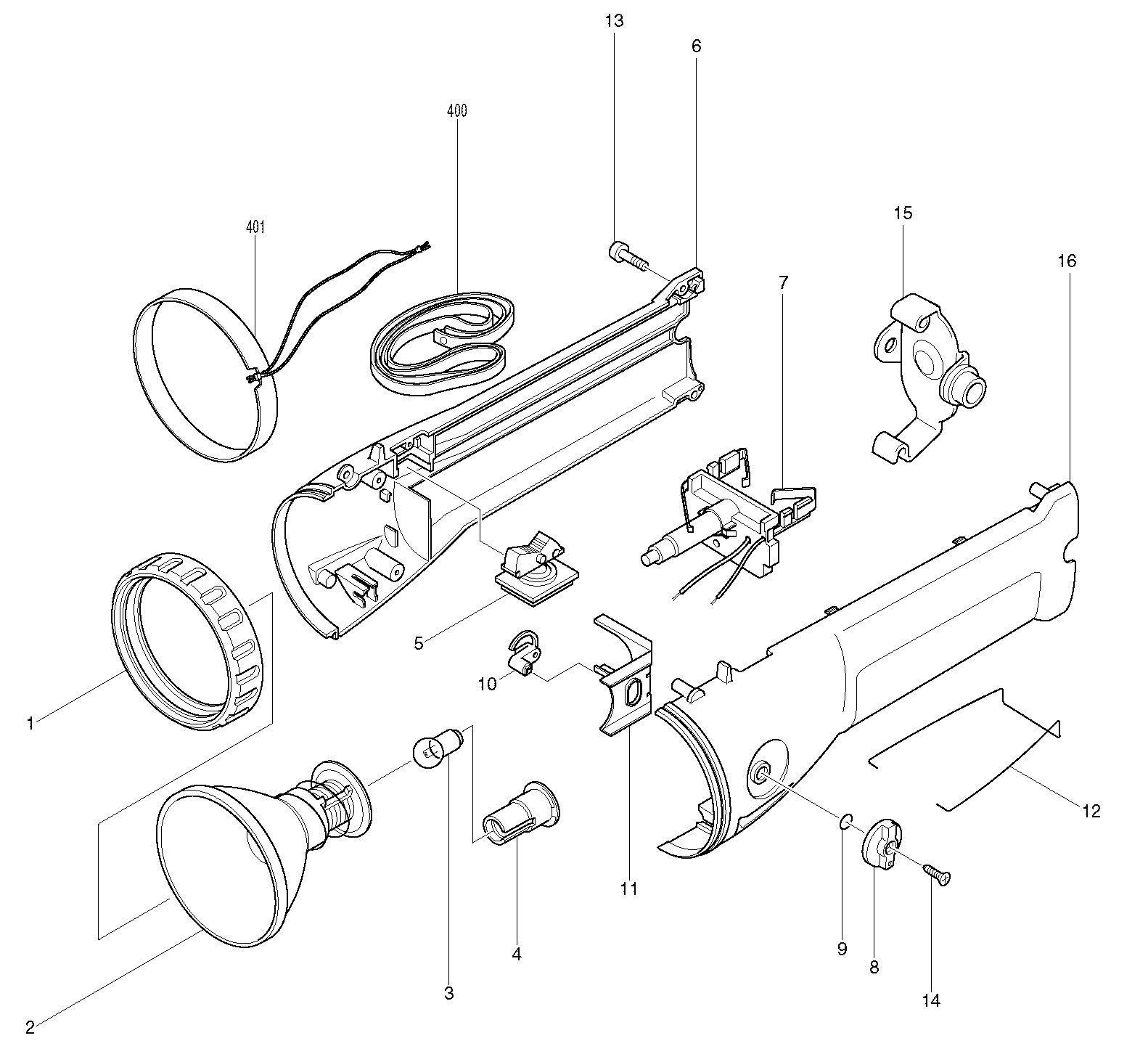 13
6
400
401
15
16
7
5
10
1
11
12
9
8
14
4
3
2