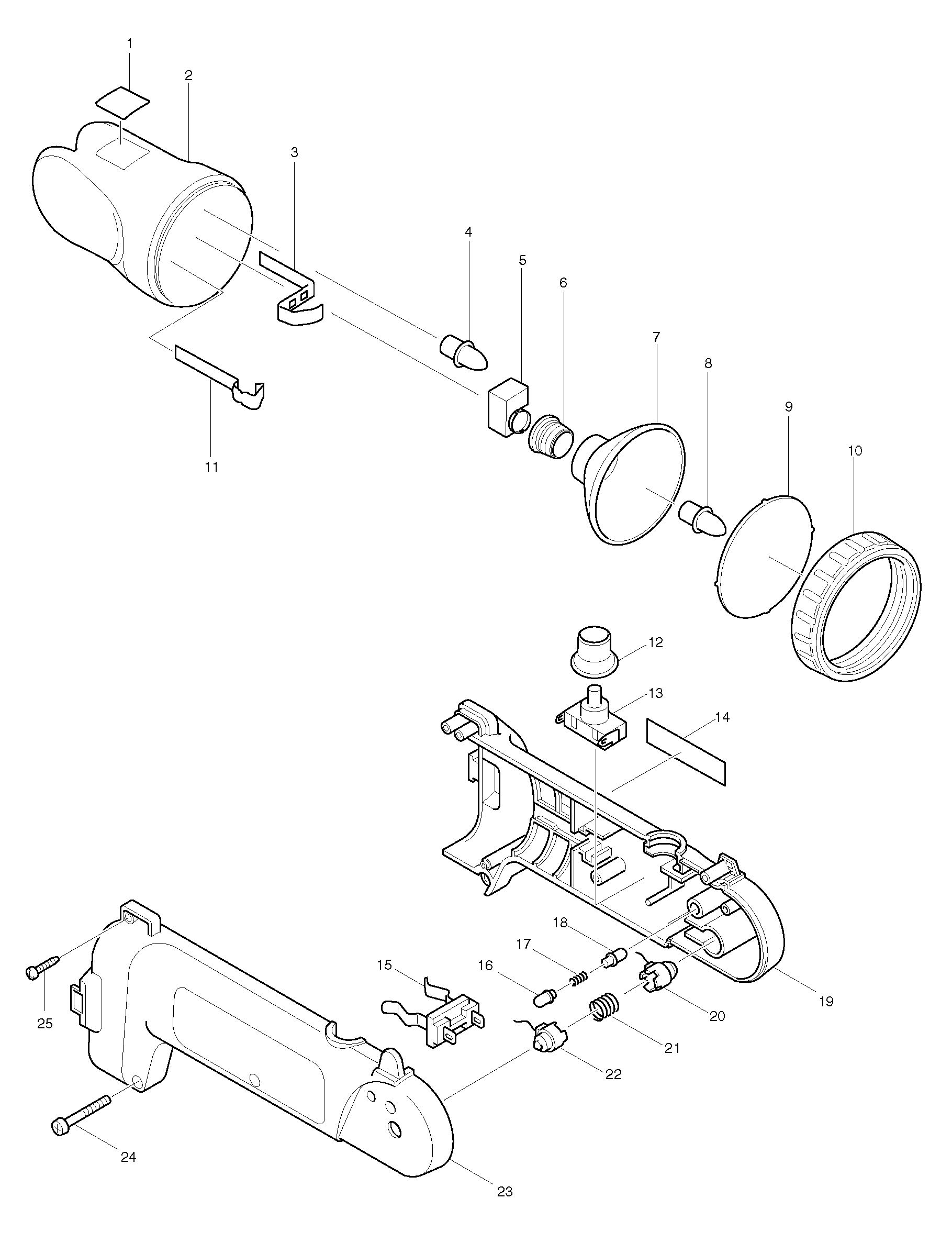 1
2
3
4
5
6
7
8
9
10
11
12
13
14
18
17
16
15
19
20
21
22
25
24
23