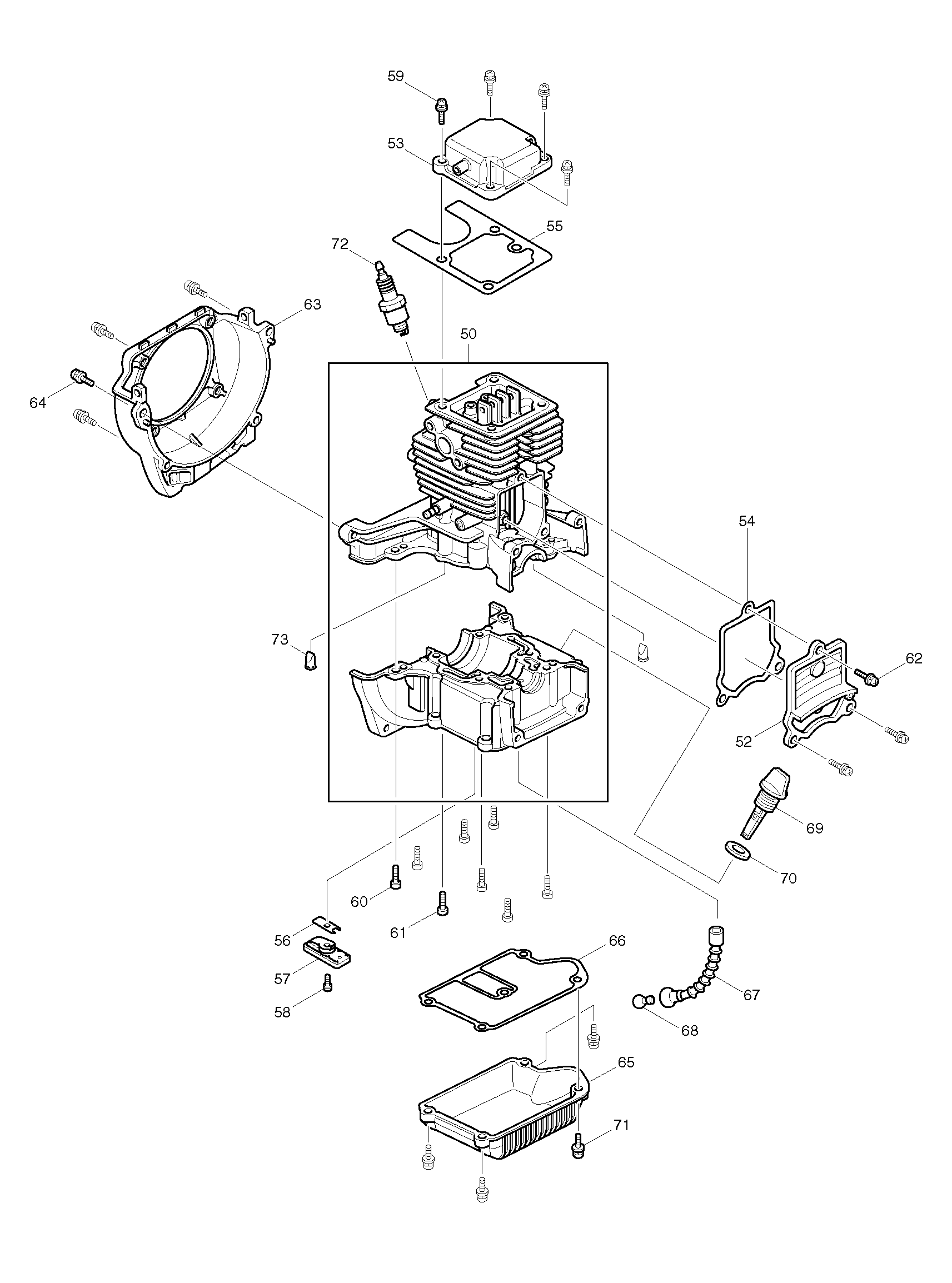 59
53
55
72
63
50
64
54
73
62
52
69
70
60
61
56
57
58
66
67
68
65
71