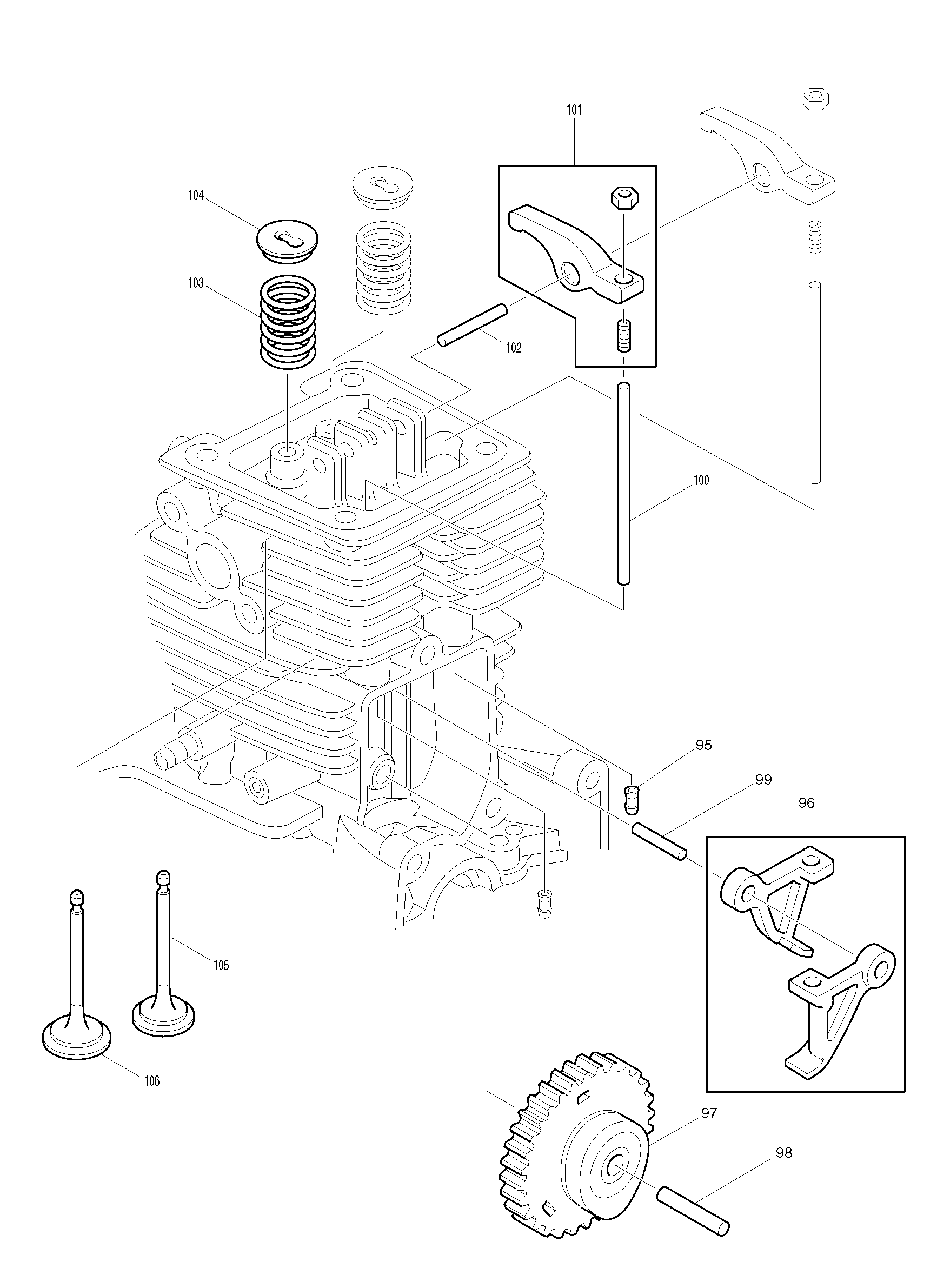 101

104

103

102

100

95

99

96

105

106

97

98