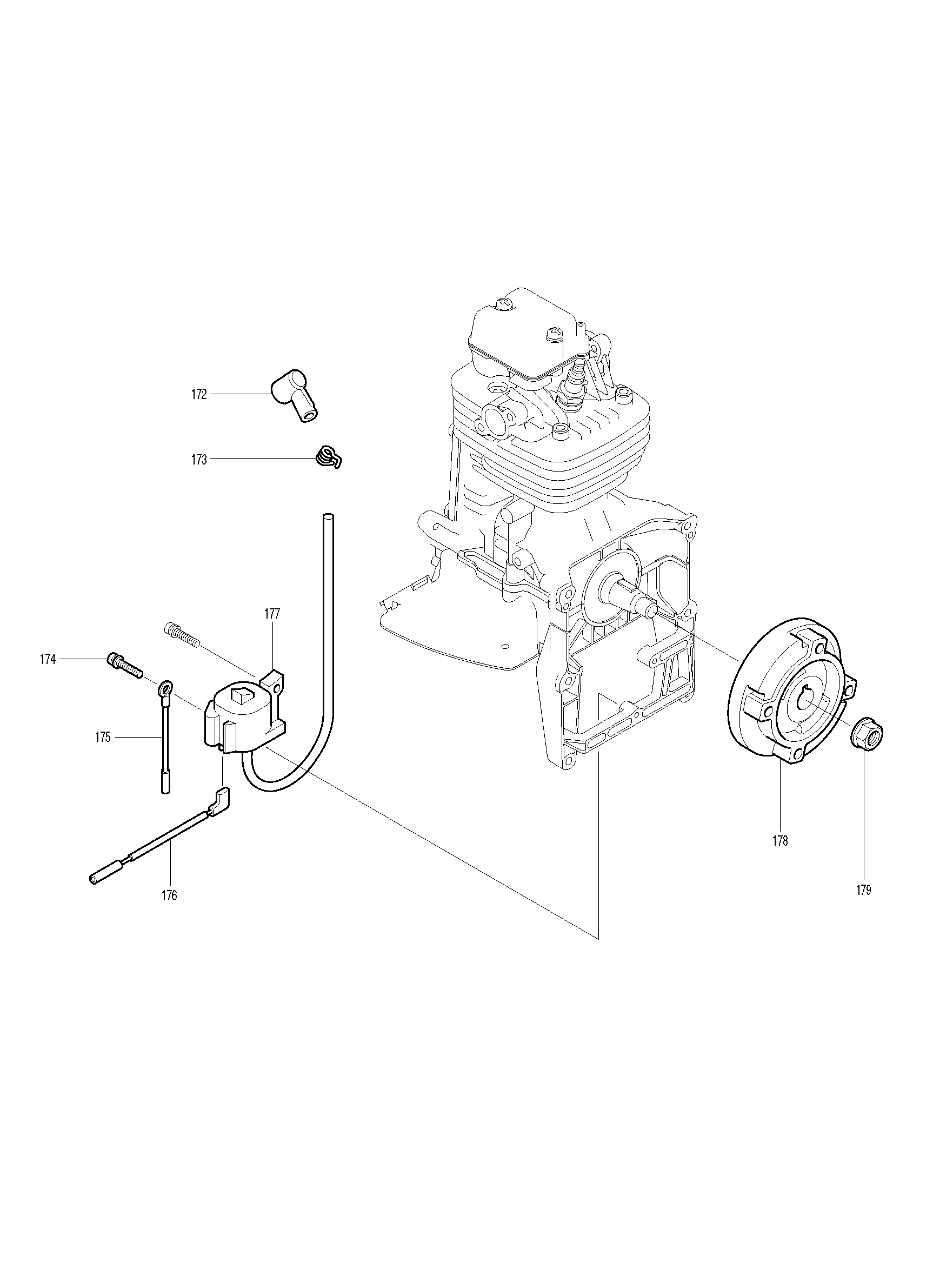 172

173

177

174

175

176

178

179