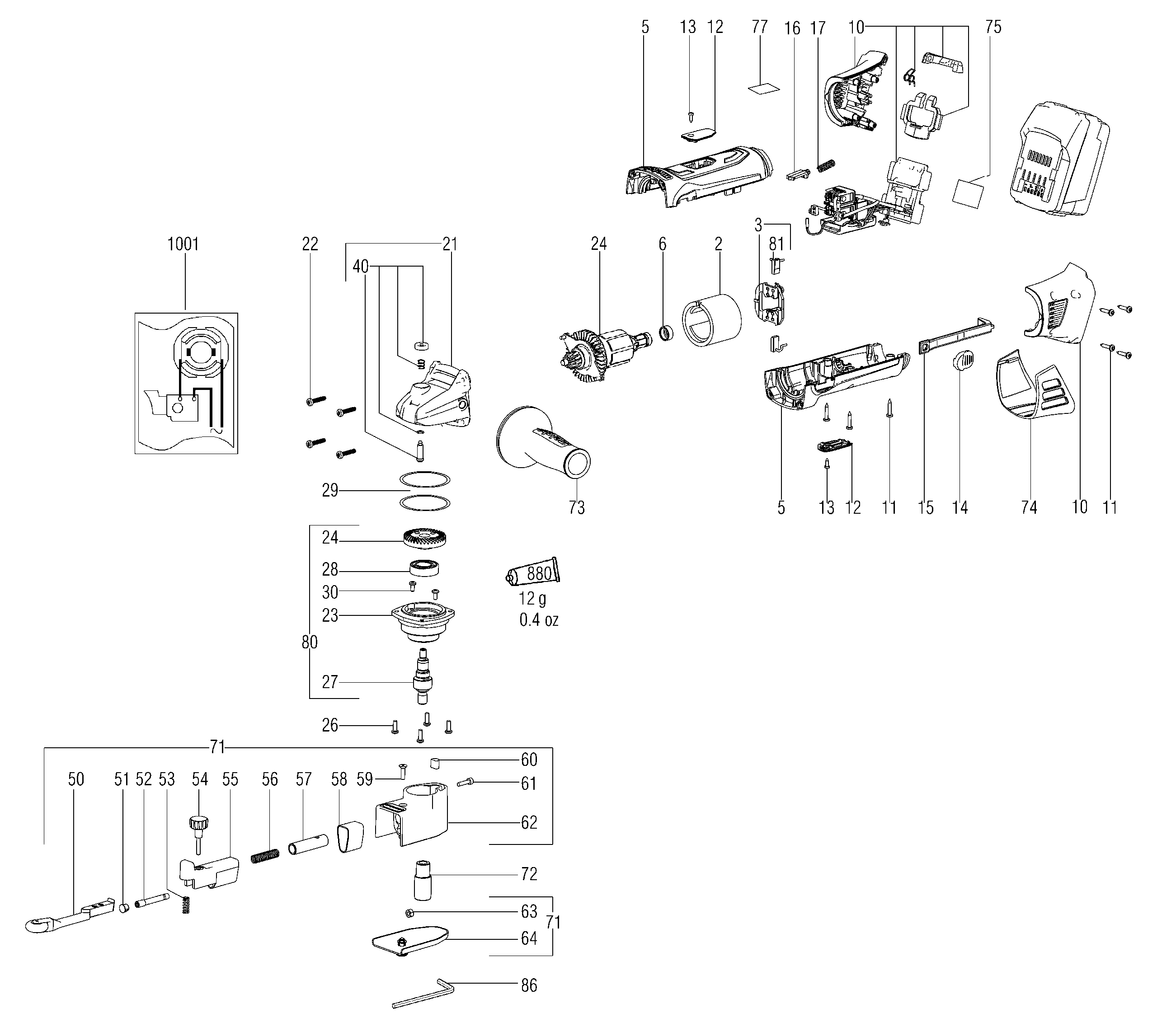 5
13
12
77
16
17
10
75
1001
22
21
40
24
6
2
3
81
29
73
5
13
12
11
15
14
74
10
11
24
28
30
23
80
27
880
12 g
0.4 oz
26
71
50
51
52
53
54
55
56
57
58
59
60
61
62
72
63
64
71
86