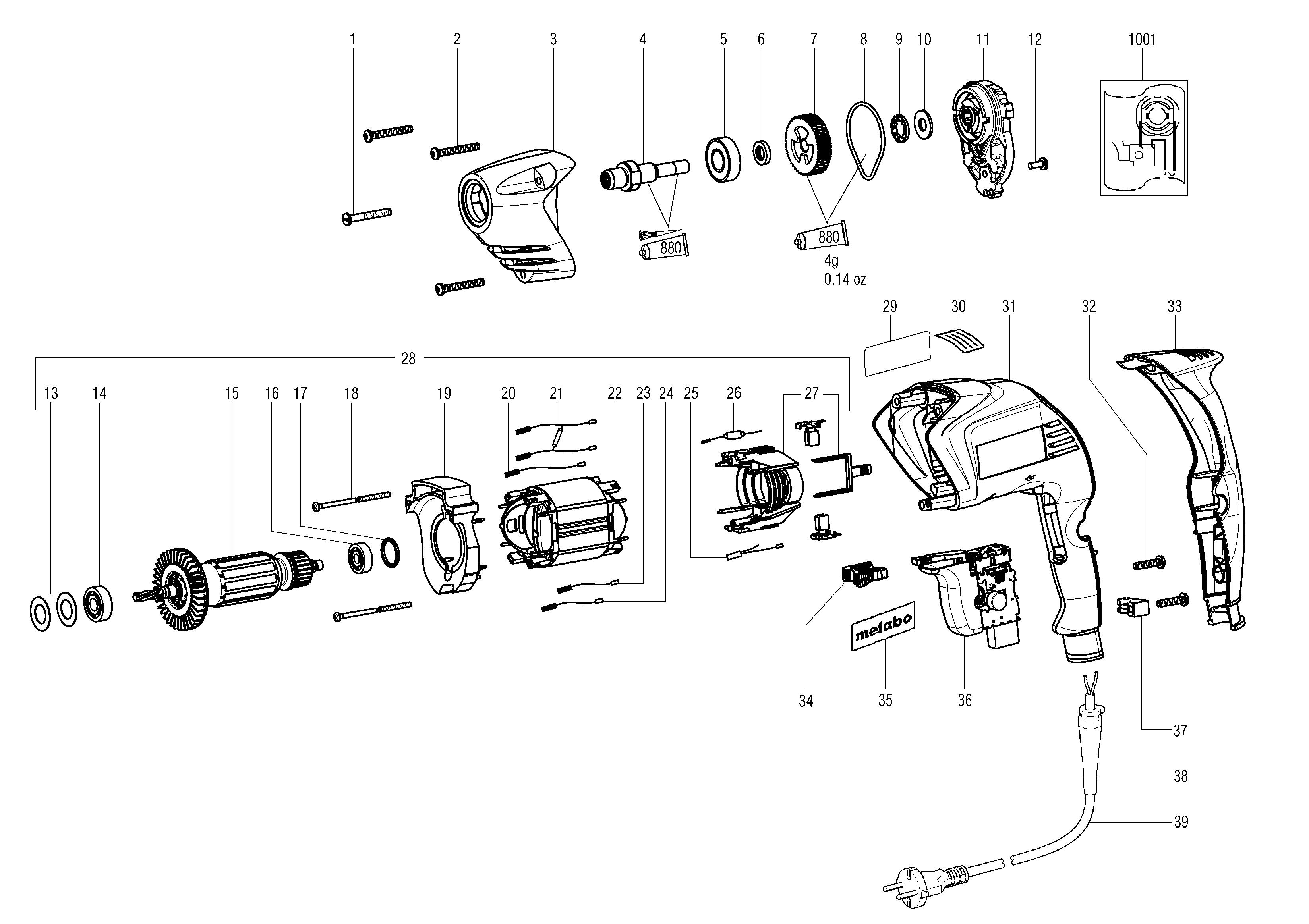 1 2 3 4 5 6 7 8 9 10 11 12 1001

880

880

4g
0.14 oz

29 30 31 32 33

28

13 14 15 16 17 18 19 20 21 22 23 24 25 26 27

metabo

34 35 36

37

38

39