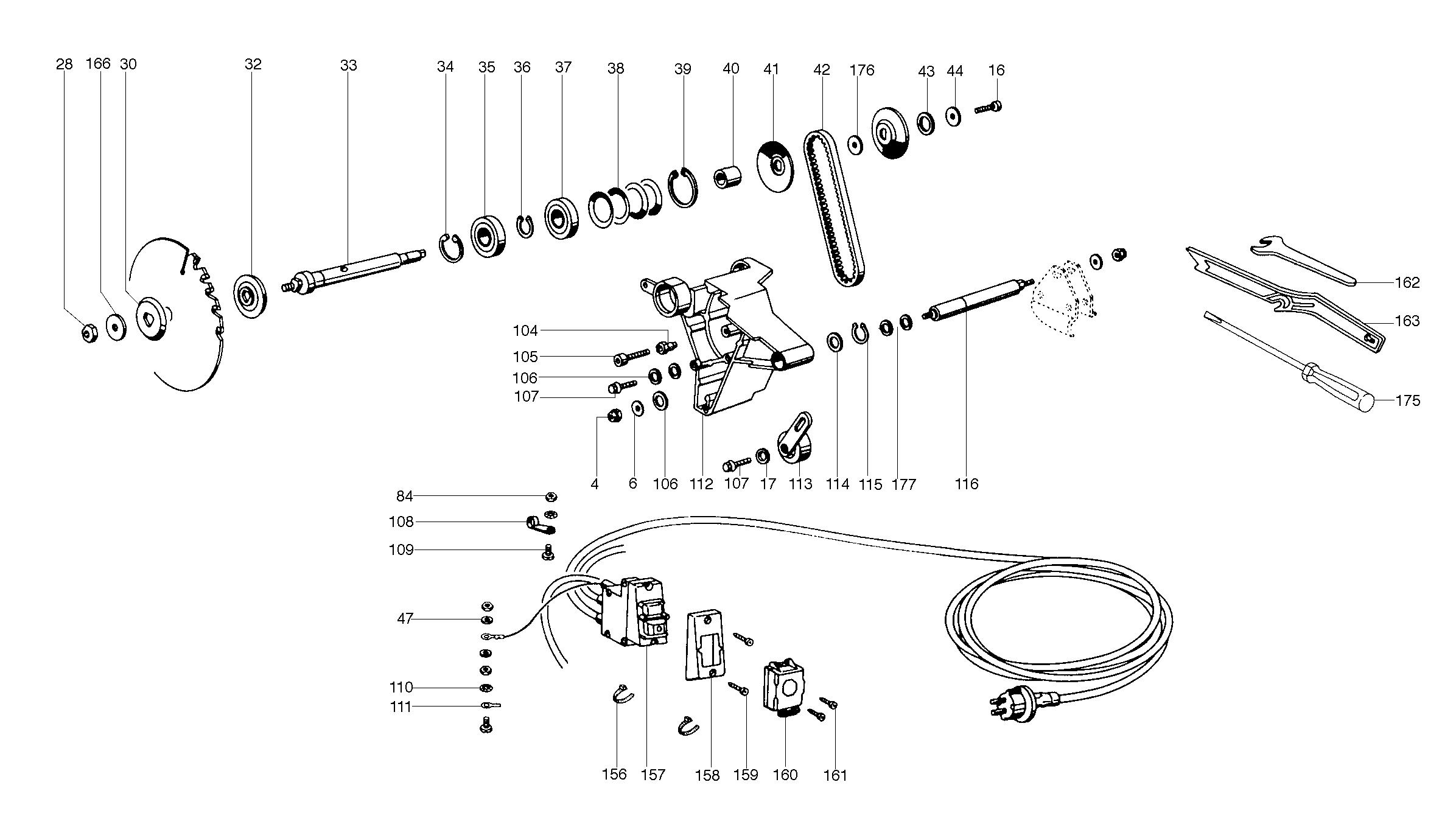 28 166 30 32 33 34 35 36 37 38 39 40 41 42 176 43 44 16

162
163
175

104
105
106
107

4 6 106 112 107 17 113 114 115 177 116

84
108
109

47

110
111

156 157 158 159 160 161