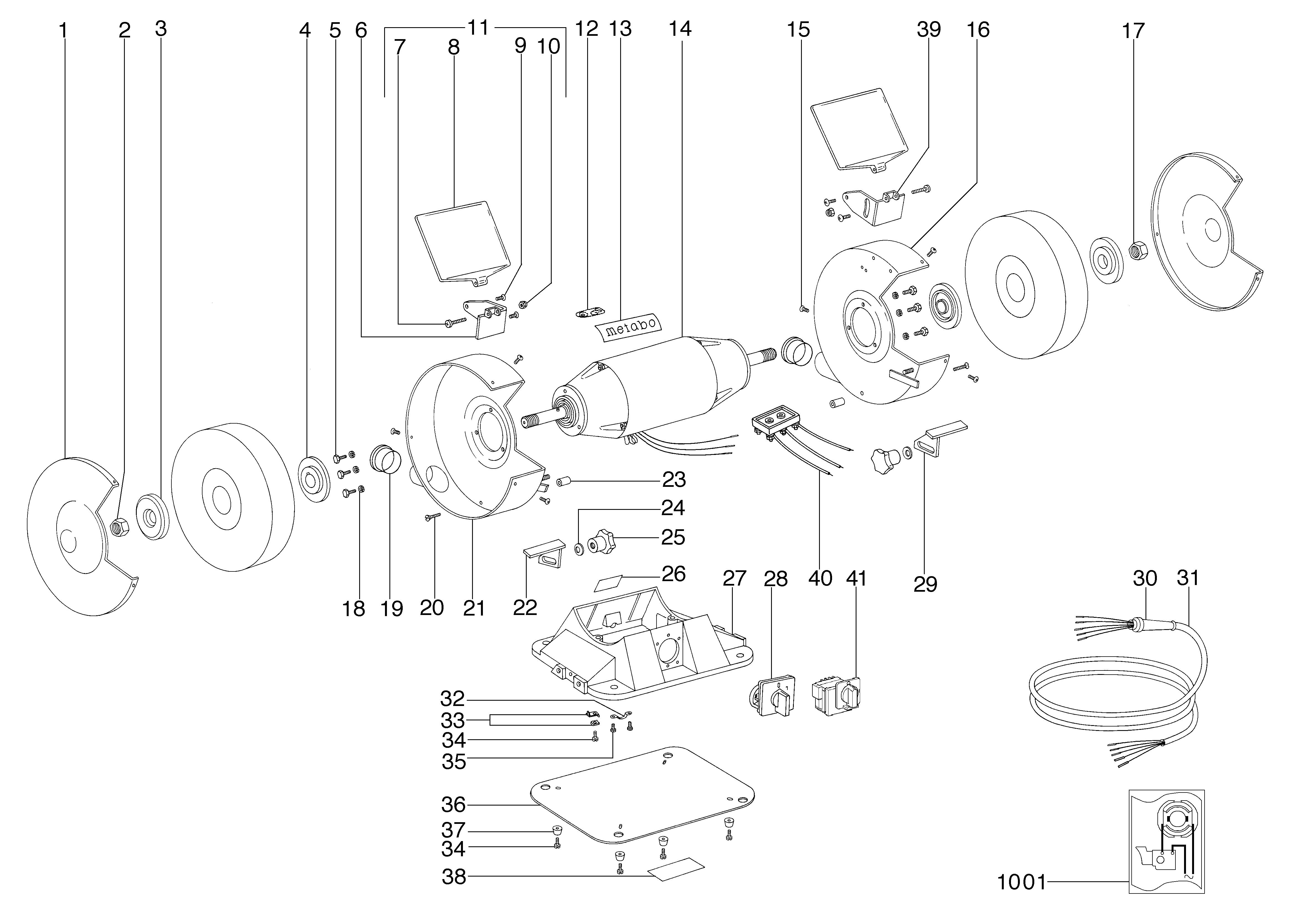 1 2 3 4 5 6 11 7 8 9 10 12 13 14 15 39 16 17

metabo

23
24
25
26

18 19 20 21 22 27 28 40 41 29

30 31

32
33
34
35
36
37
34
38

1001