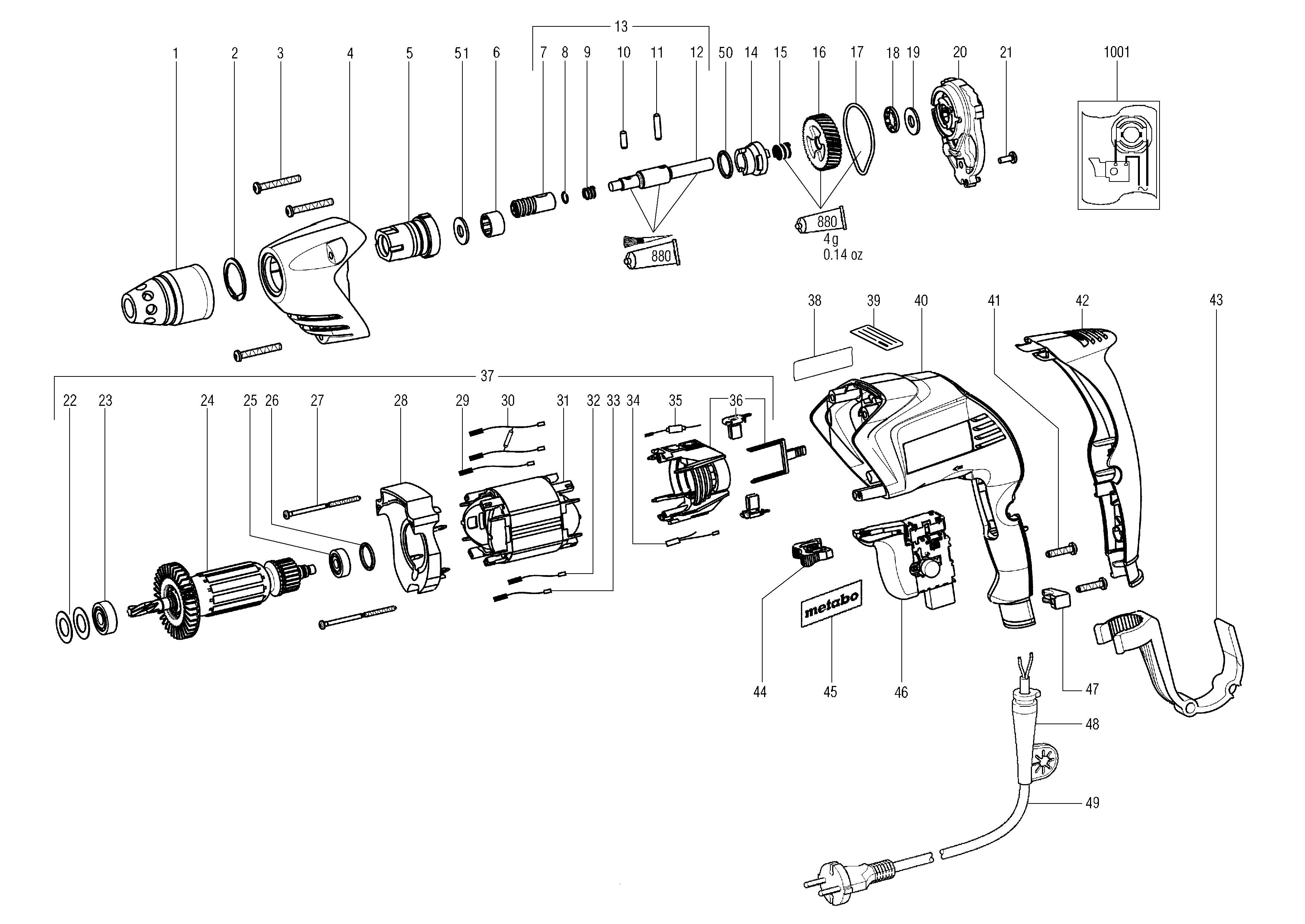 13

1 2 3 4 5 51 6 7 8 9 10 11 12 50 14 15 16 17 18 19 20 21 1001

880

880
4 g
0.14 oz

38 39 40 41 42 43

37

22 23 24 25 26 27 28 29 30 31 32 33 34 35 36

metabo

44 45 46 47

48

49