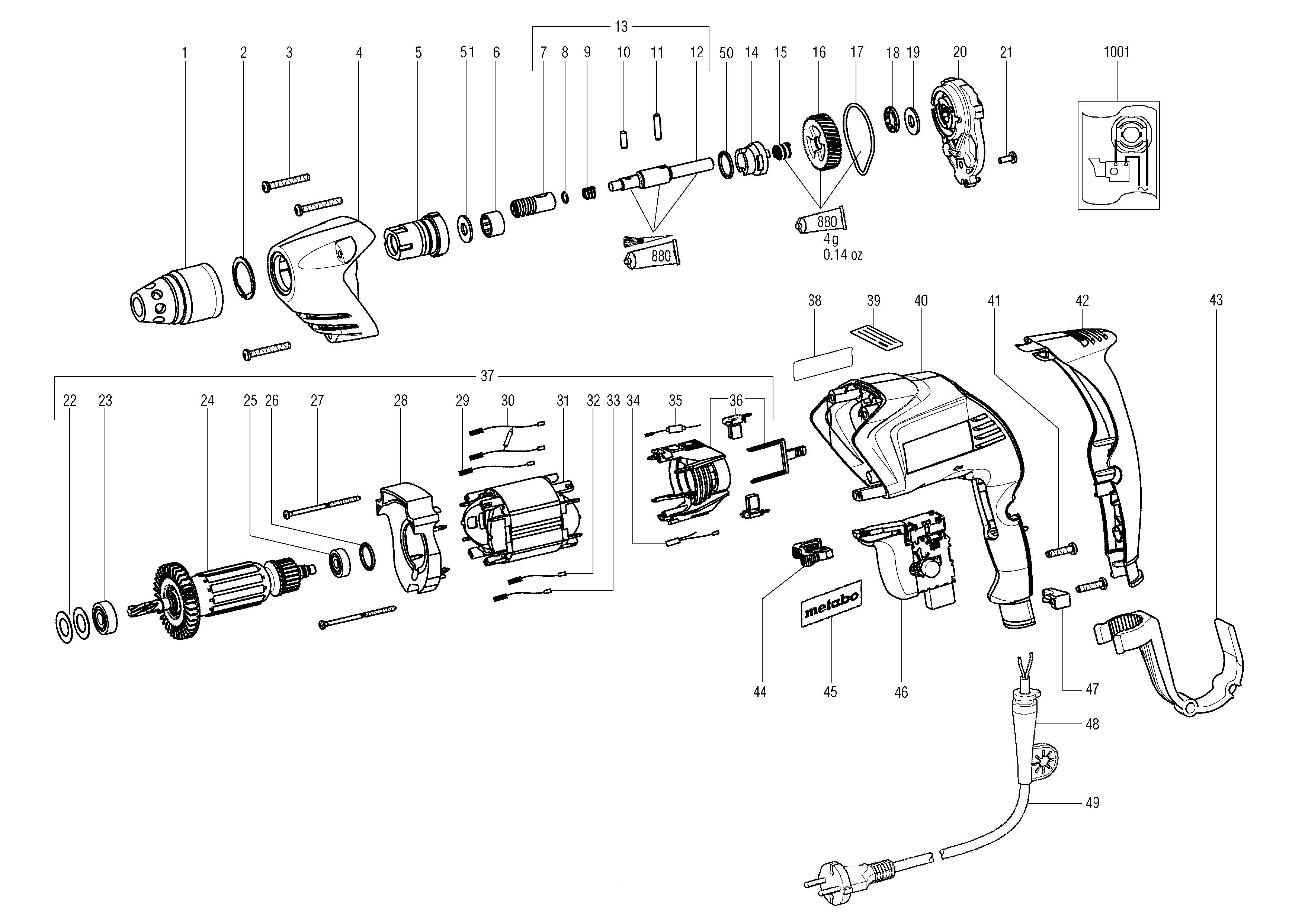 13

1 2 3 4 5 51 6 7 8 9 10 11 12 50 14 15 16 17 18 19 20 21 1001

880

880
4 g
0.14 oz

38 39 40 41 42 43

37

22 23 24 25 26 27 28 29 30 31 32 33 34 35 36

metabo

44 45 46 47

48

49