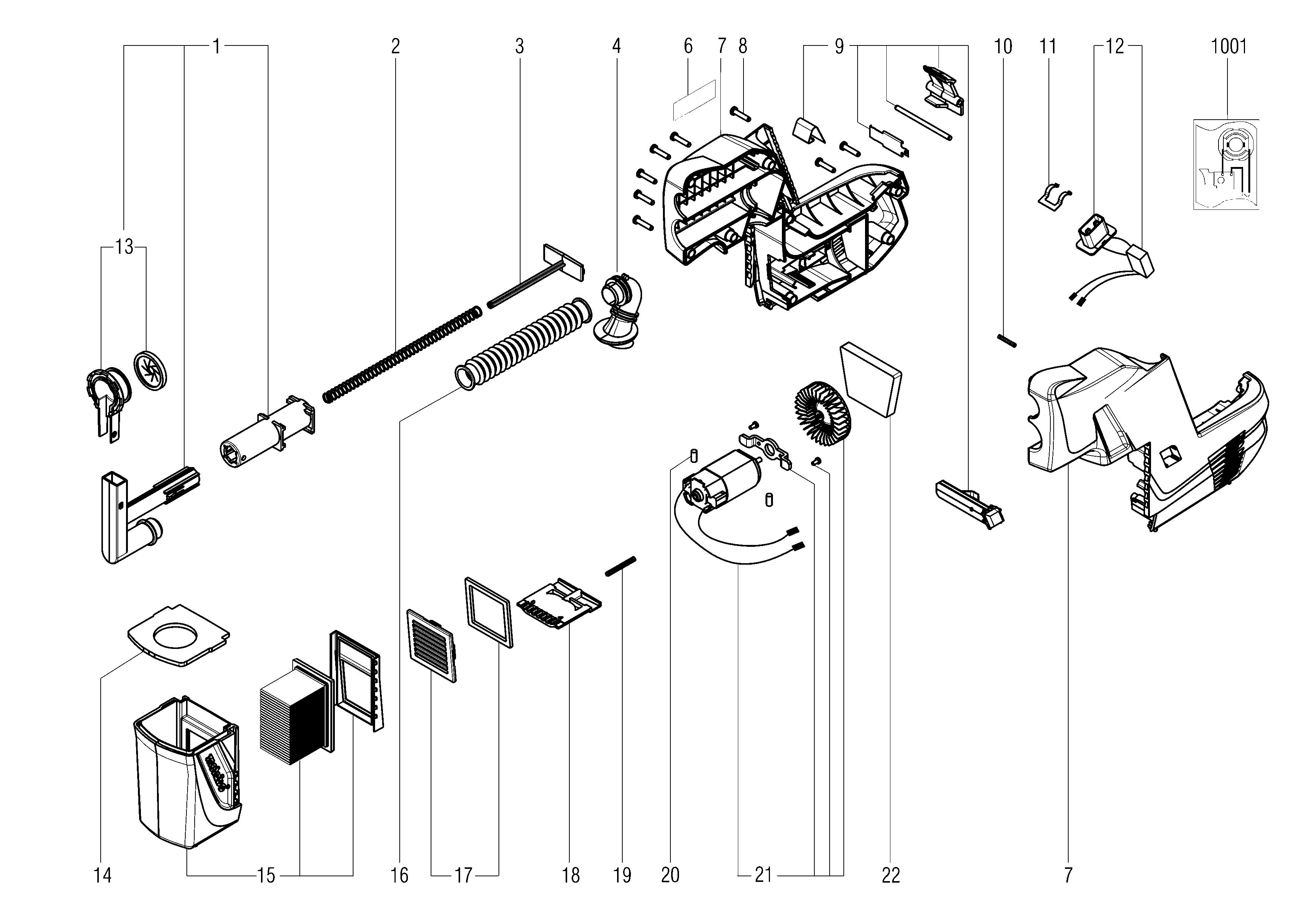 1 2 3 4 6 7 8 9 10 11 12 1001

13

14 15 16 17 18 19 20 21 22 7