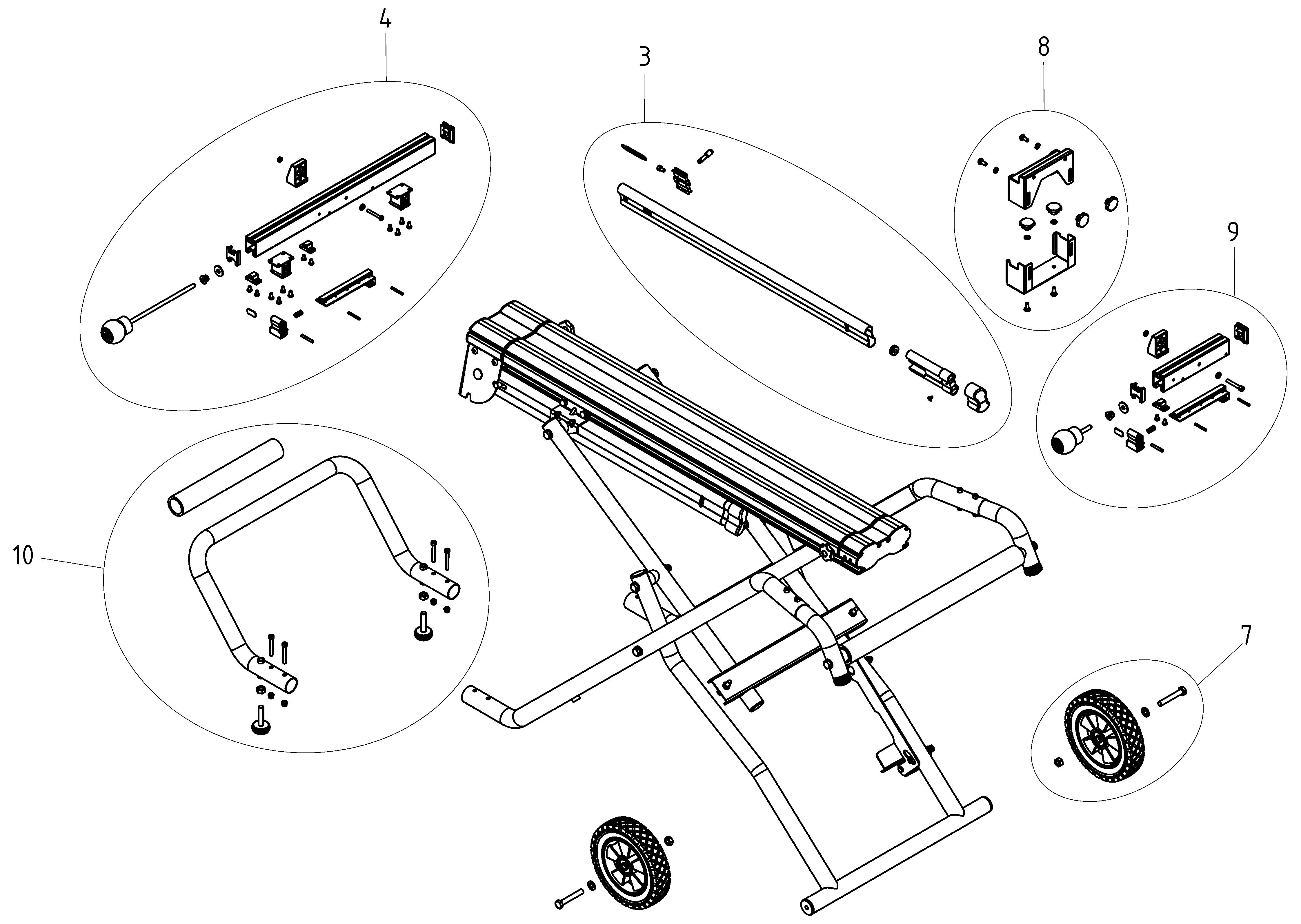 4

3

8

9

10

7