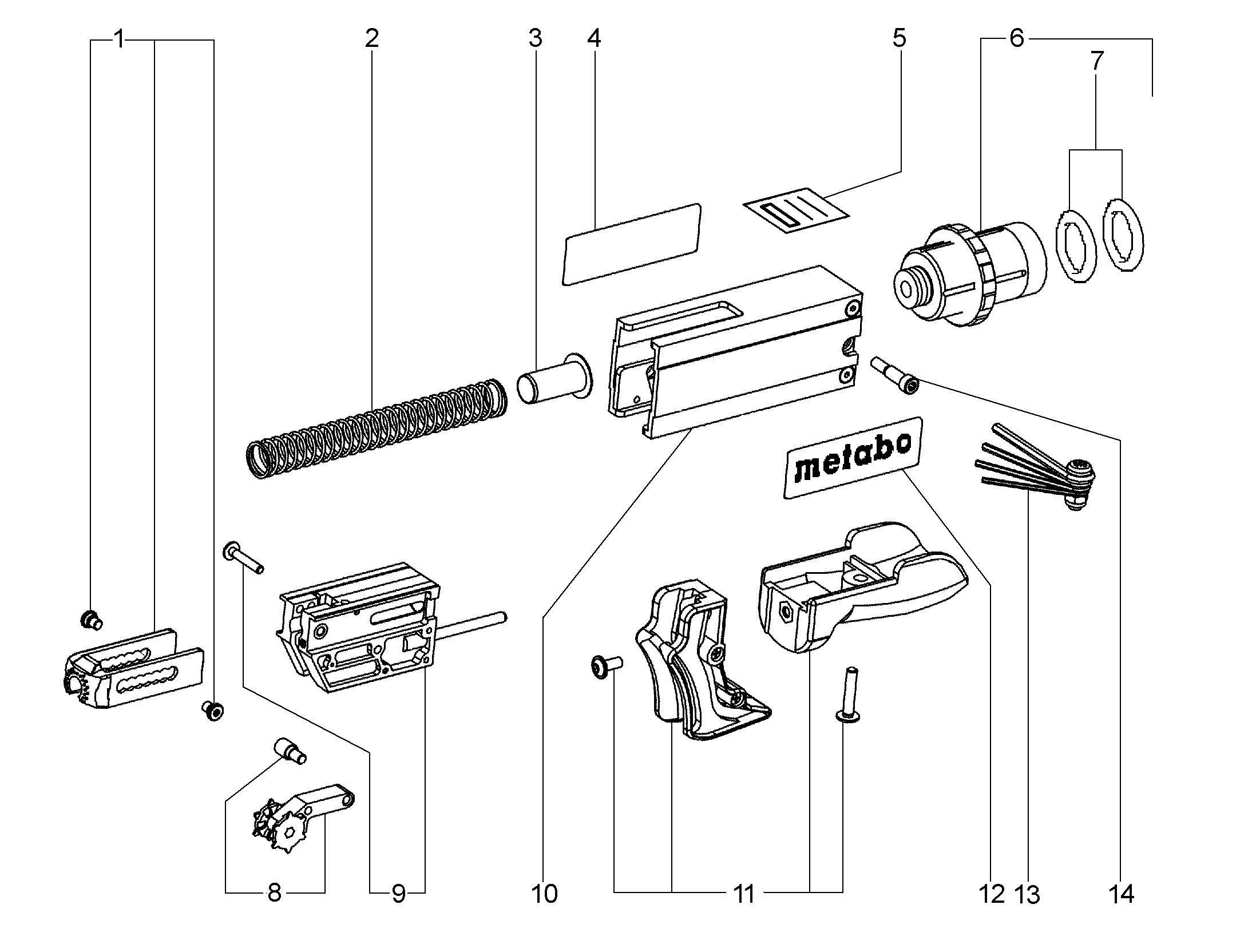 1
2
3
4
5
6
7
metabo
8
9
10
11
12
13
14