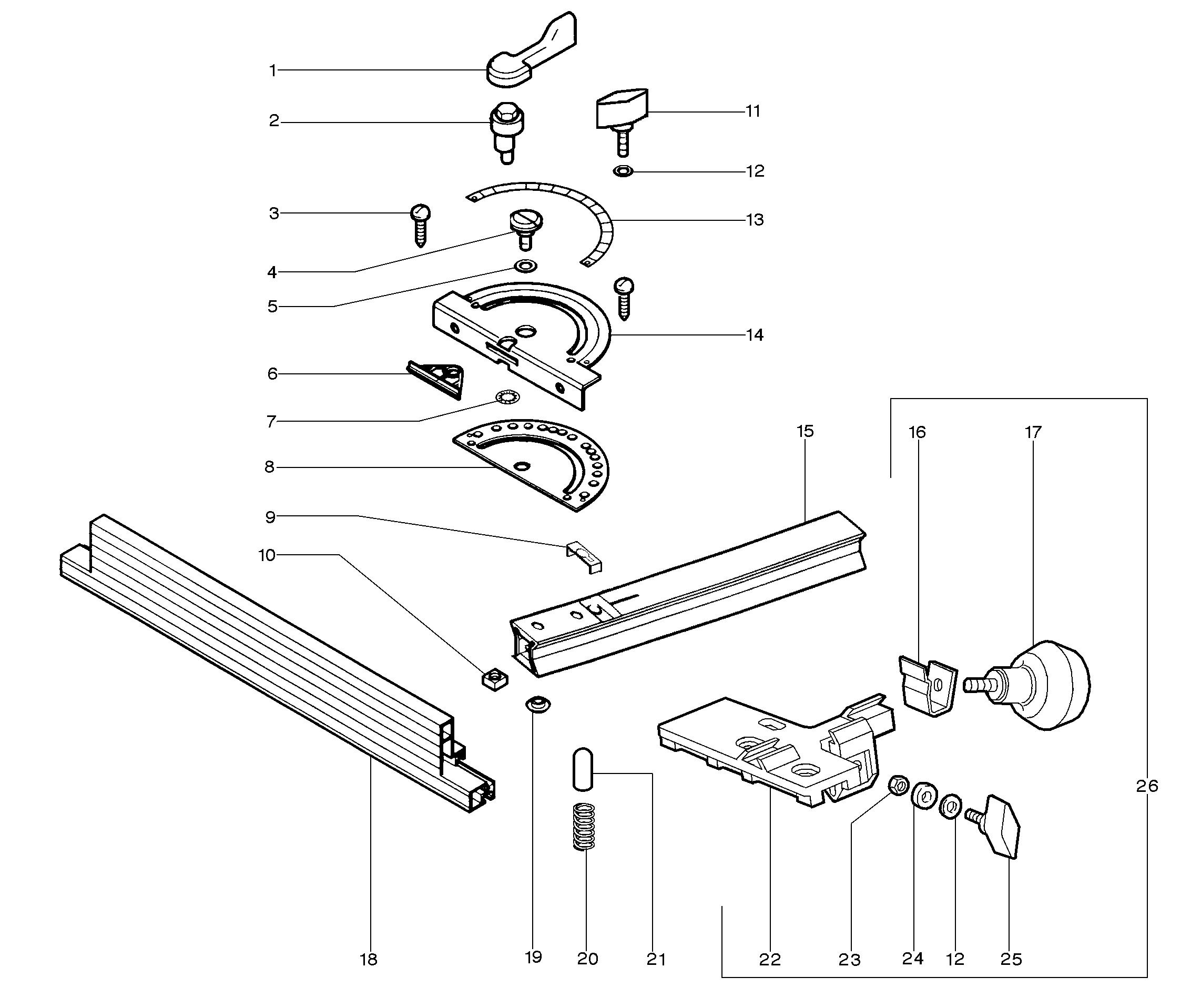 1
2
11
12
3
13
4
5
14
6
7
8
9
10
15
16
17
26
18
19
20
21
22
23
24
12
25